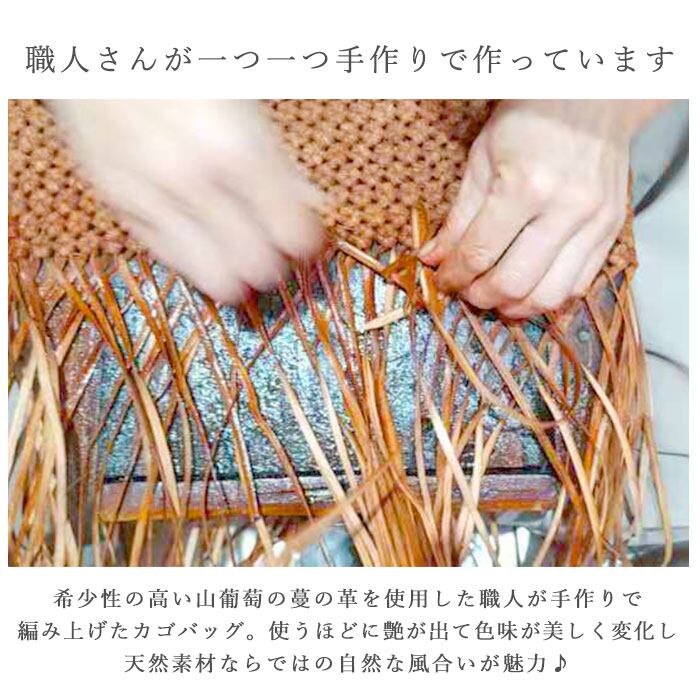 職人さんが一つ一つ手作りで作っています

希少性の高い山葡萄の蔓の革を使用した職人が手作りで編み上げたカゴバッグ。使うほどに艶が出て色味が美しく変化し天然素材ならではの自然な風合いが魅力♪