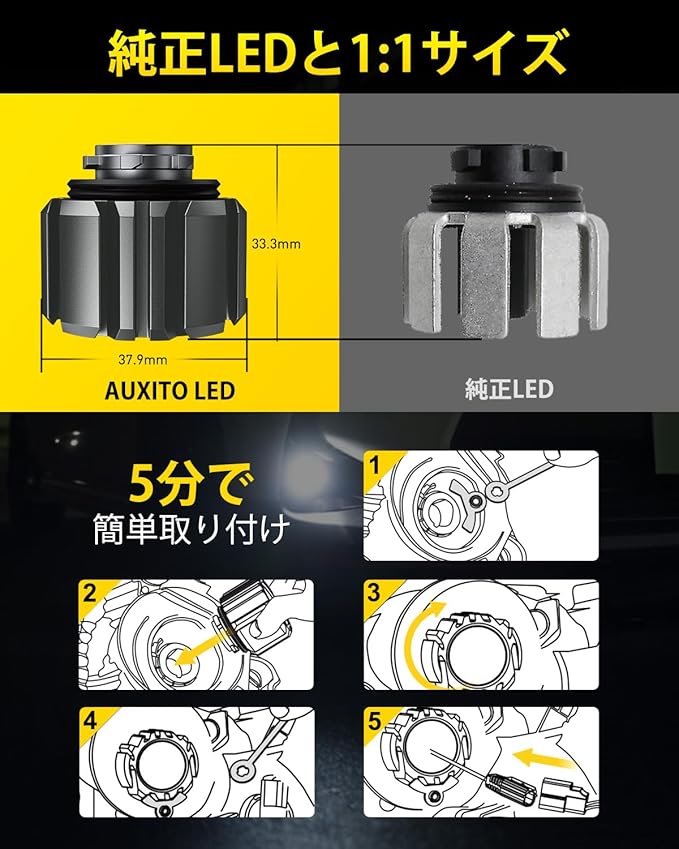 純正LEDと1:1サイズ

33.3mm

37.9mm

AUXITO LED

純正LED

5分で
簡単取り付け

1

2

3

4

5