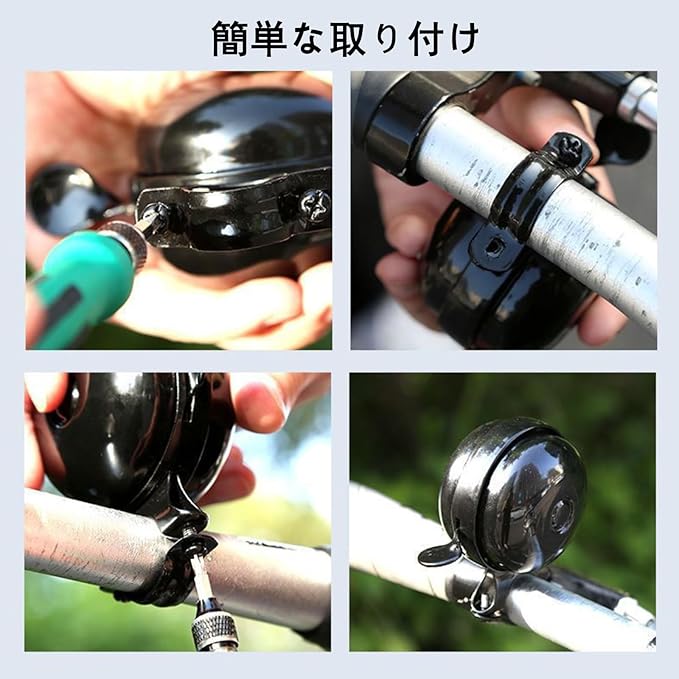 簡単な取り付け