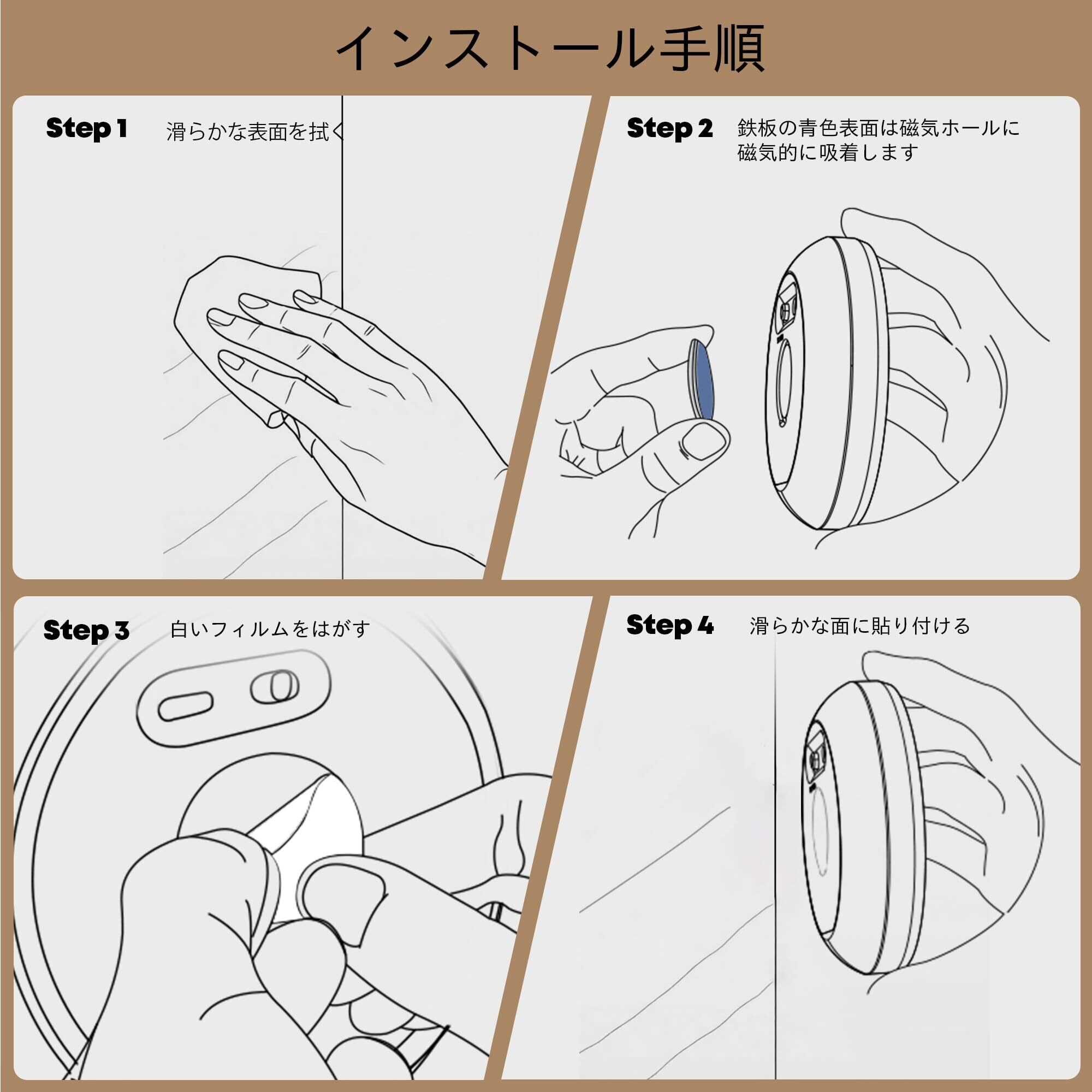 インストール手順

Step 1 滑らかな表面を拭く

Step 2 鉄板の青色表面は磁気ホールに磁気的に吸着します

Step 3 白いフィルムをはがす

Step 4 滑らかな面に貼り付ける