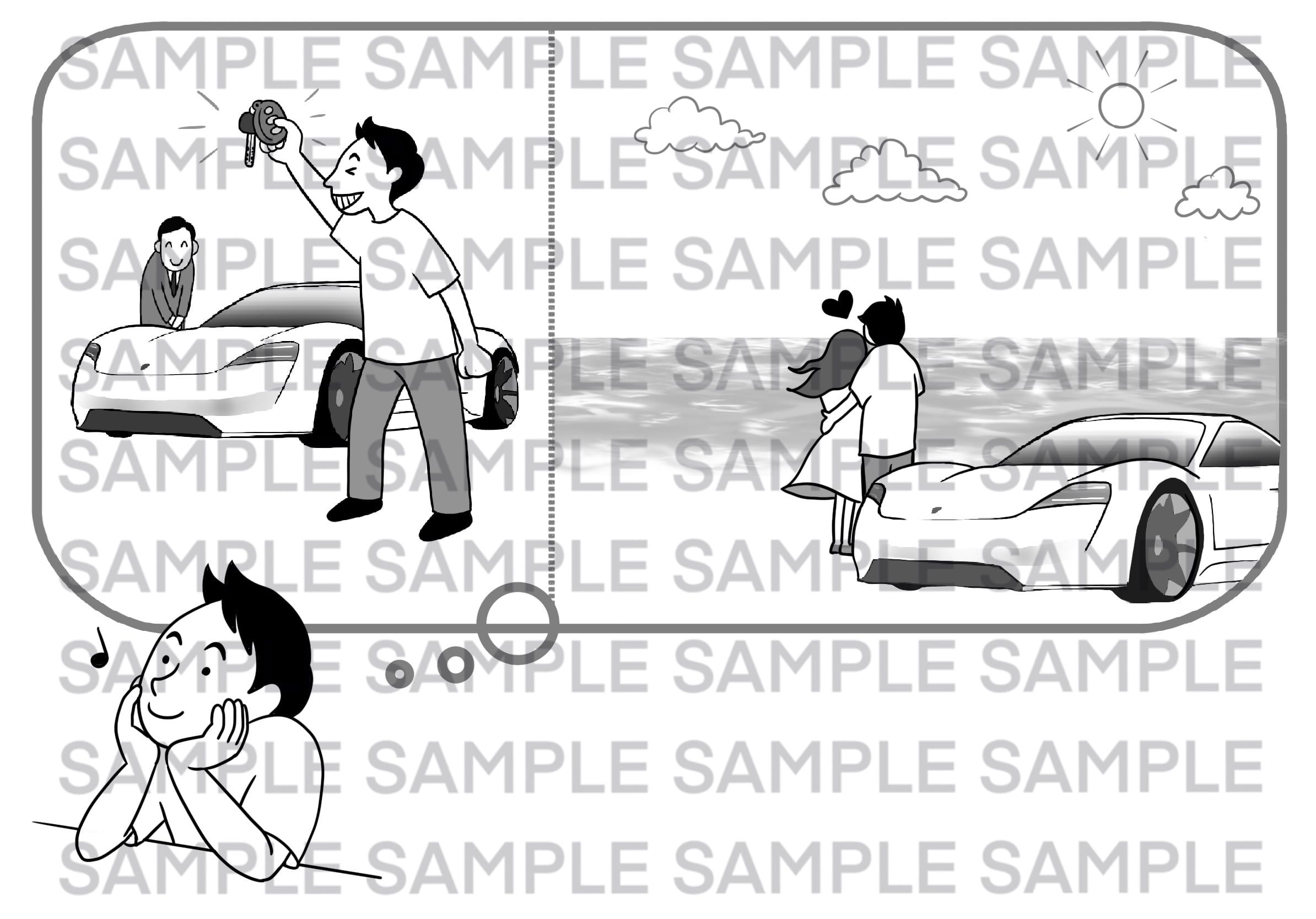 SAMPLE SAMPLE SAMPLE SAMPLE
SAMPLE SAMPLE SAMPLE SAMPLE
SAMPLE SAMPLE SAMPLE SAMPLE
SAMPLE SAMPLE SAMPLE SAMPLE
SAMPLE SAMPLE SAMPLE SAMPLE
SAMPLE SAMPLE SAMPLE SAMPLE
SAMPLE SAMPLE SAMPLE SAMPLE
SAMPLE SAMPLE SAMPLE SAMPLE
SAMPLE SAMPLE SAMPLE SAMPLE