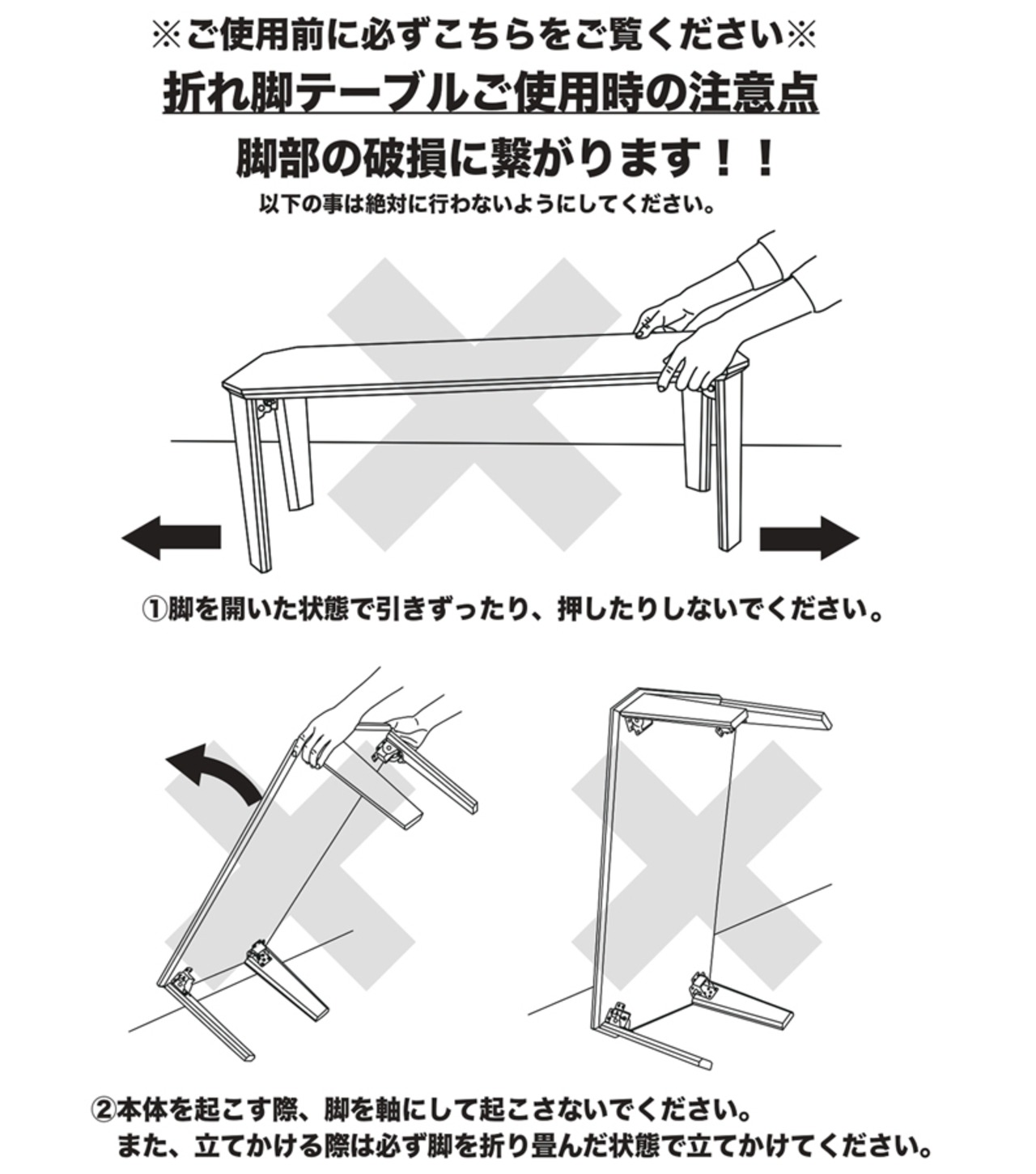 ※ご使用前に必ずこちらをご覧ください※

折れ脚テーブルご使用時の注意点

脚部の破損に繋がります！！

以下の事は絶対に行わないようにしてください。

①脚を開いた状態で引きずったり、押したりしないでください。

②本体を起こす際、脚を軸にして起こさないでください。
また、立てかける際は必ず脚を折り畳んだ状態で立てかけてください。