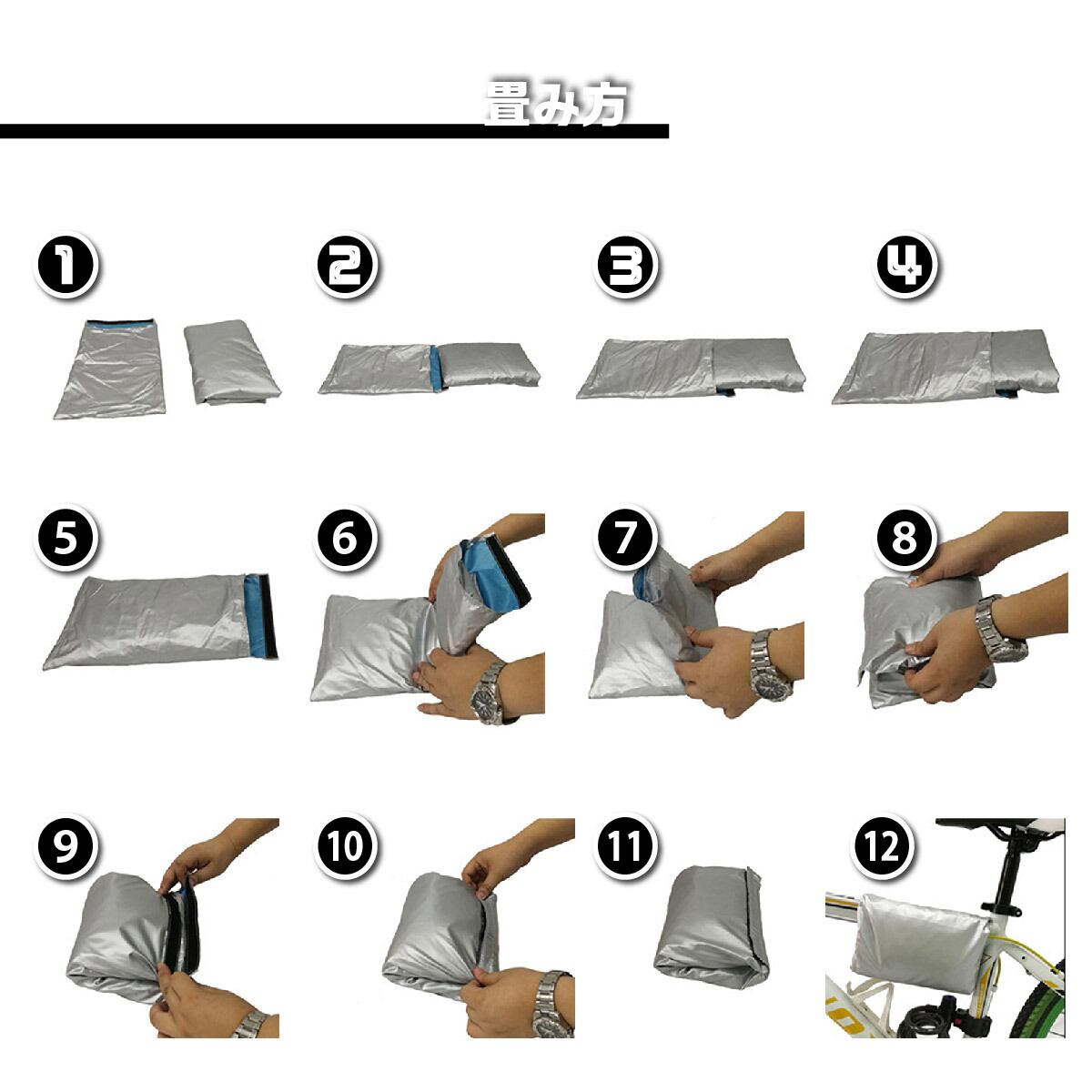 畳み方

1

2

3

4

5

6

7

8

9

10

11

12