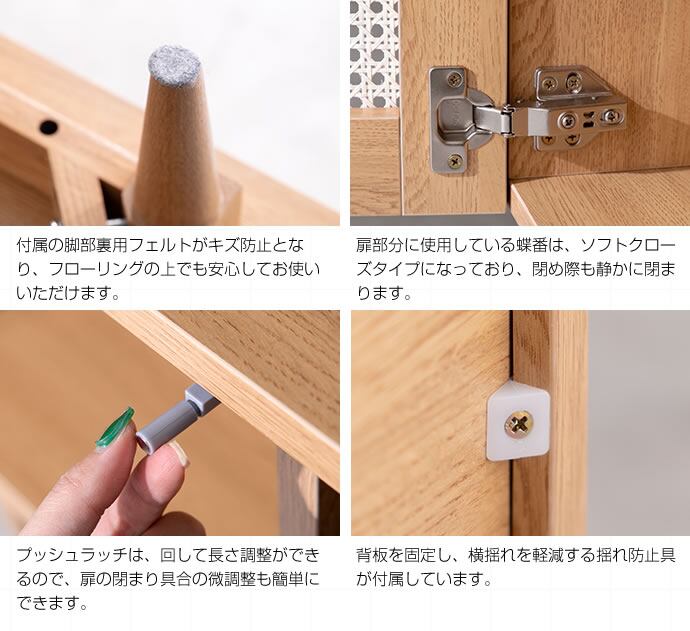 付属の脚部裏用フェルトがキズ防止となり、フローリングの上でも安心してお使いいただけます。

扉部分に使用している蝶番は、ソフトクローズタイプになっており、閉め際も静かに閉まります。

プッシュラッチは、回して長さ調整ができるので、扉の閉まり具合の微調整も簡単にできます。

背板を固定し、横揺れを軽減する揺れ防止具が付属しています。