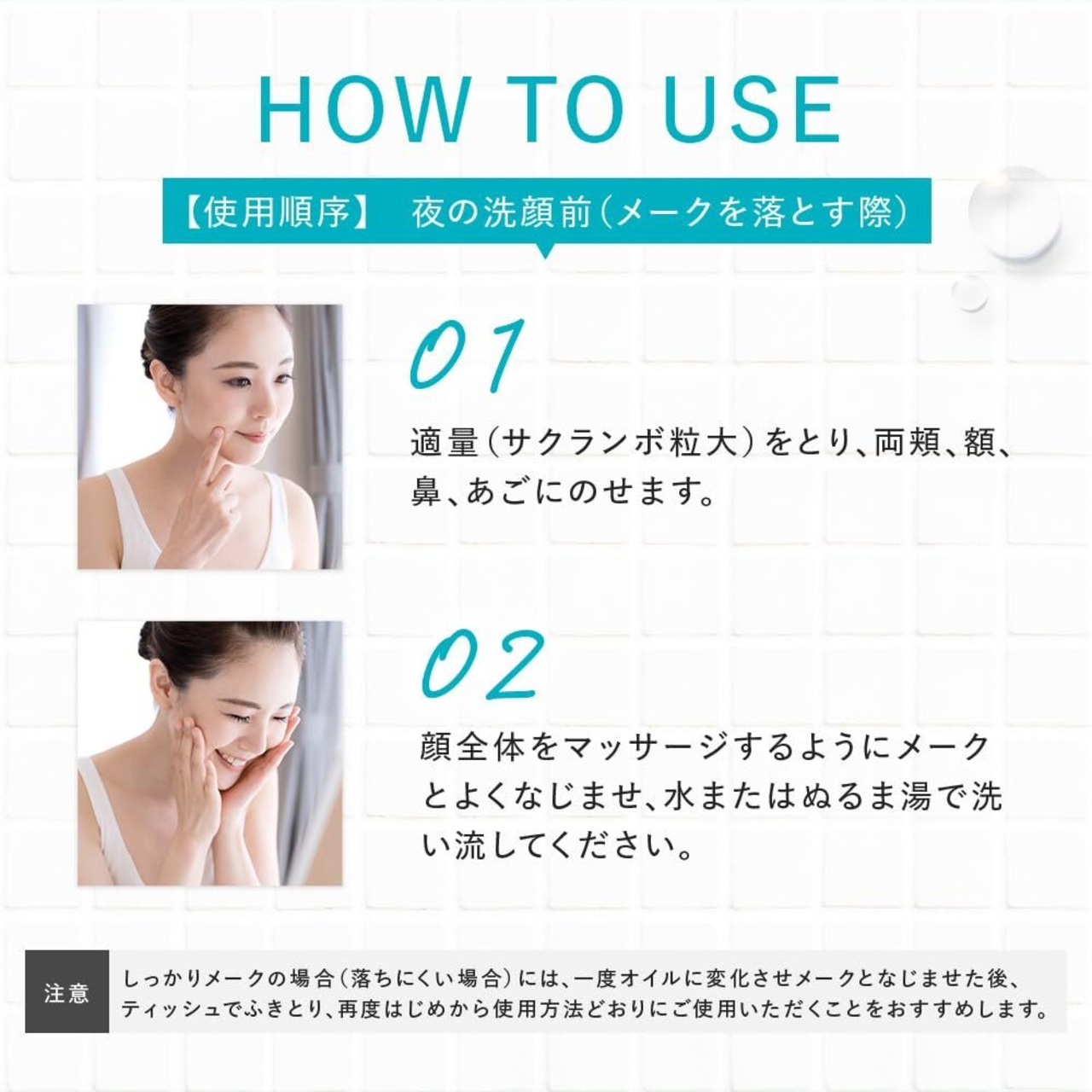 HOW TO USE

【使用順序】　夜の洗顔前（メークを落とす際）

01

適量（サクランボ粒大）をとり、両頬、額、鼻、あごにのせます。

02

顔全体をマッサージするようにメークとよくなじませ、水またはぬるま湯で洗い流してください。

注意

しっかりメークの場合（落ちにくい場合）には、一度オイルに変化させメークとなじませた後、ティッシュでふきとり、再度はじめから使用方法どおりにご使用いただくことをおすすめします。