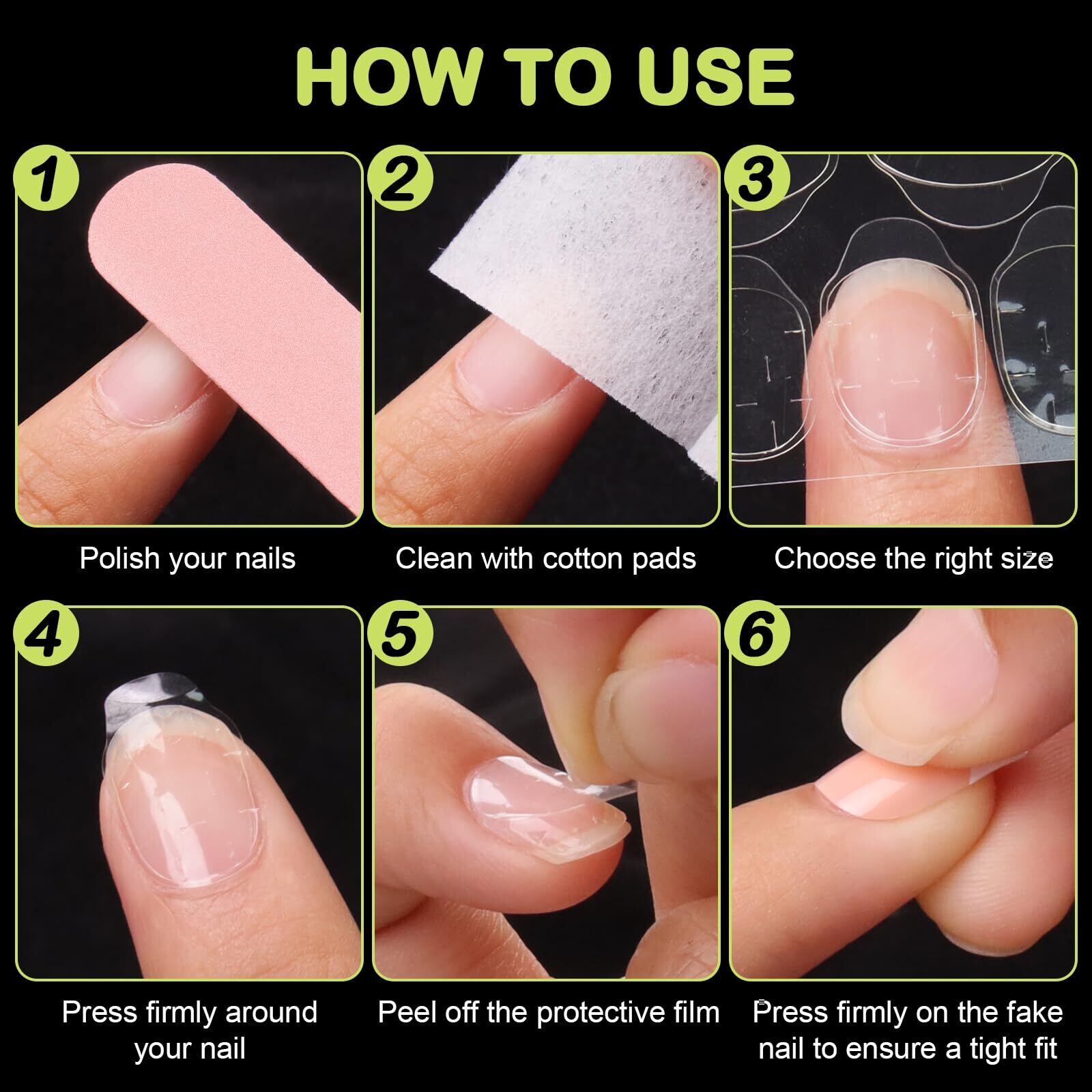 HOW TO USE

1

Polish your nails

2

Clean with cotton pads

3

Choose the right size

4

Press firmly around your nail

5

Peel off the protective film

6

Press firmly on the fake nail to ensure a tight fit