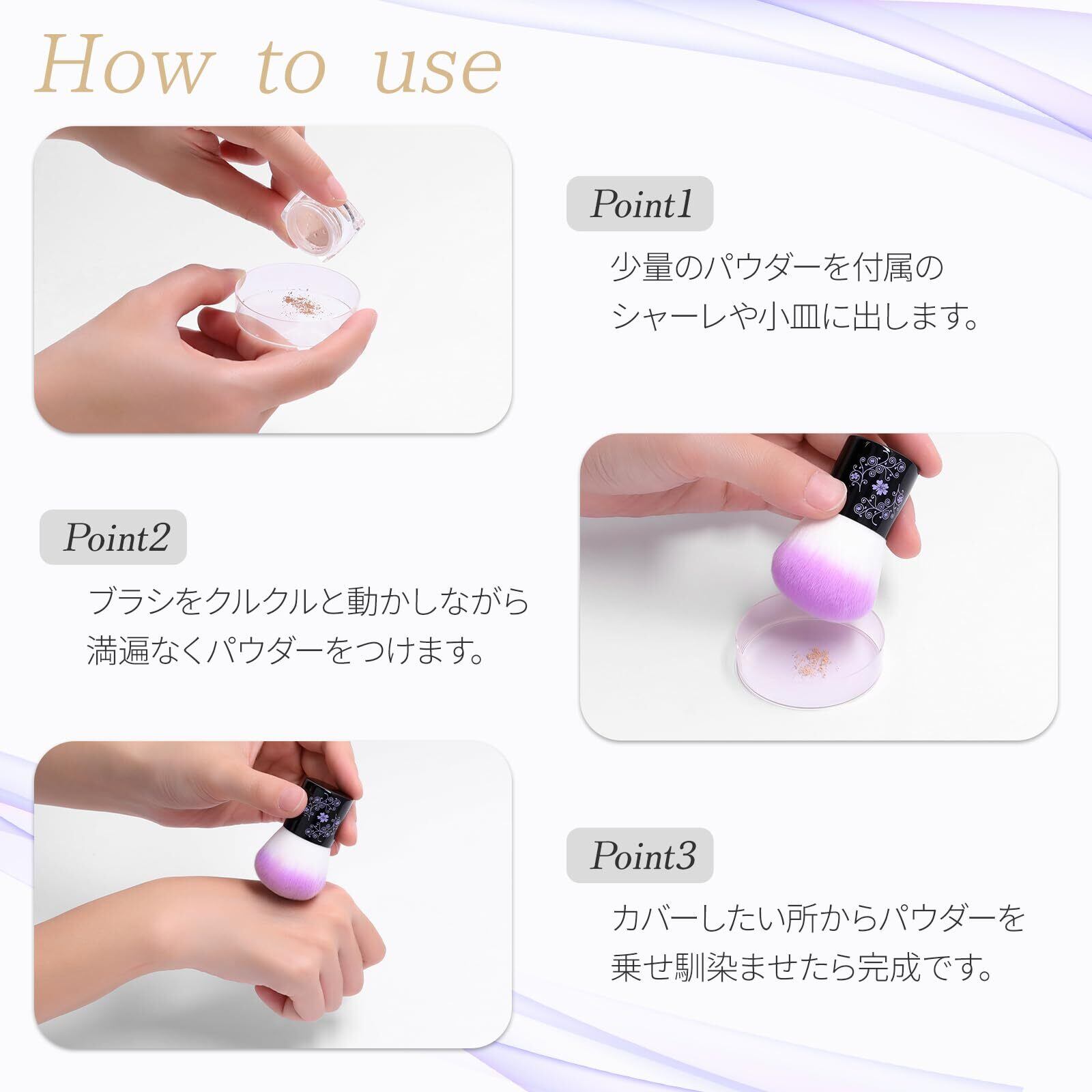 How to use

Point1

少量のパウダーを付属のシャーレや小皿に出します。

Point2

ブラシをクルクルと動かしながら満遍なくパウダーをつけます。

Point3

カバーしたい所からパウダーを乗せ馴染ませたら完成です。