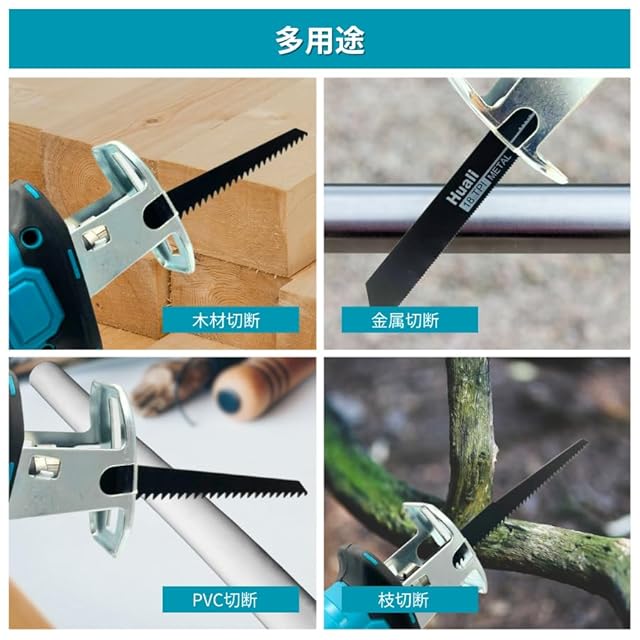 多用途

木材切断

Huali
18 TPI METAL

金属切断

PVC切断

枝切断