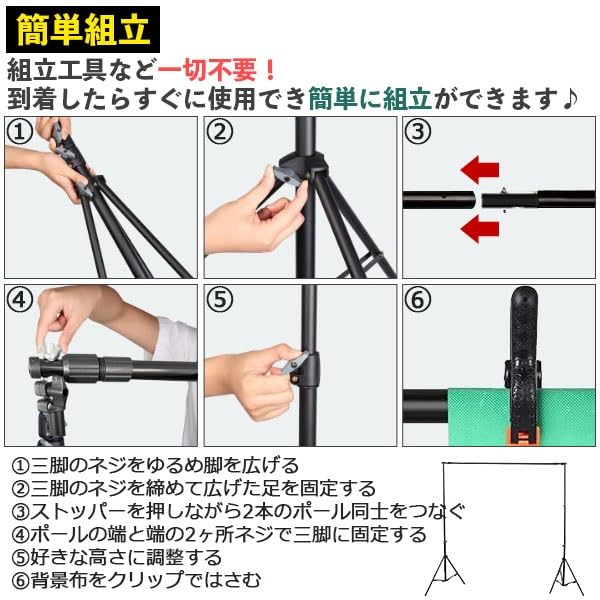 簡単組立

組立工具など一切不要！
到着したらすぐに使用でき簡単に組立ができます♪

①

②

③

④

⑤

⑥

①三脚のネジをゆるめ脚を広げる
②三脚のネジを締めて広げた足を固定する
③ストッパーを押しながら2本のポール同士をつなぐ
④ポールの端と端の2ヶ所ネジで三脚に固定する
⑤好きな高さに調整する
⑥背景布をクリップではさむ