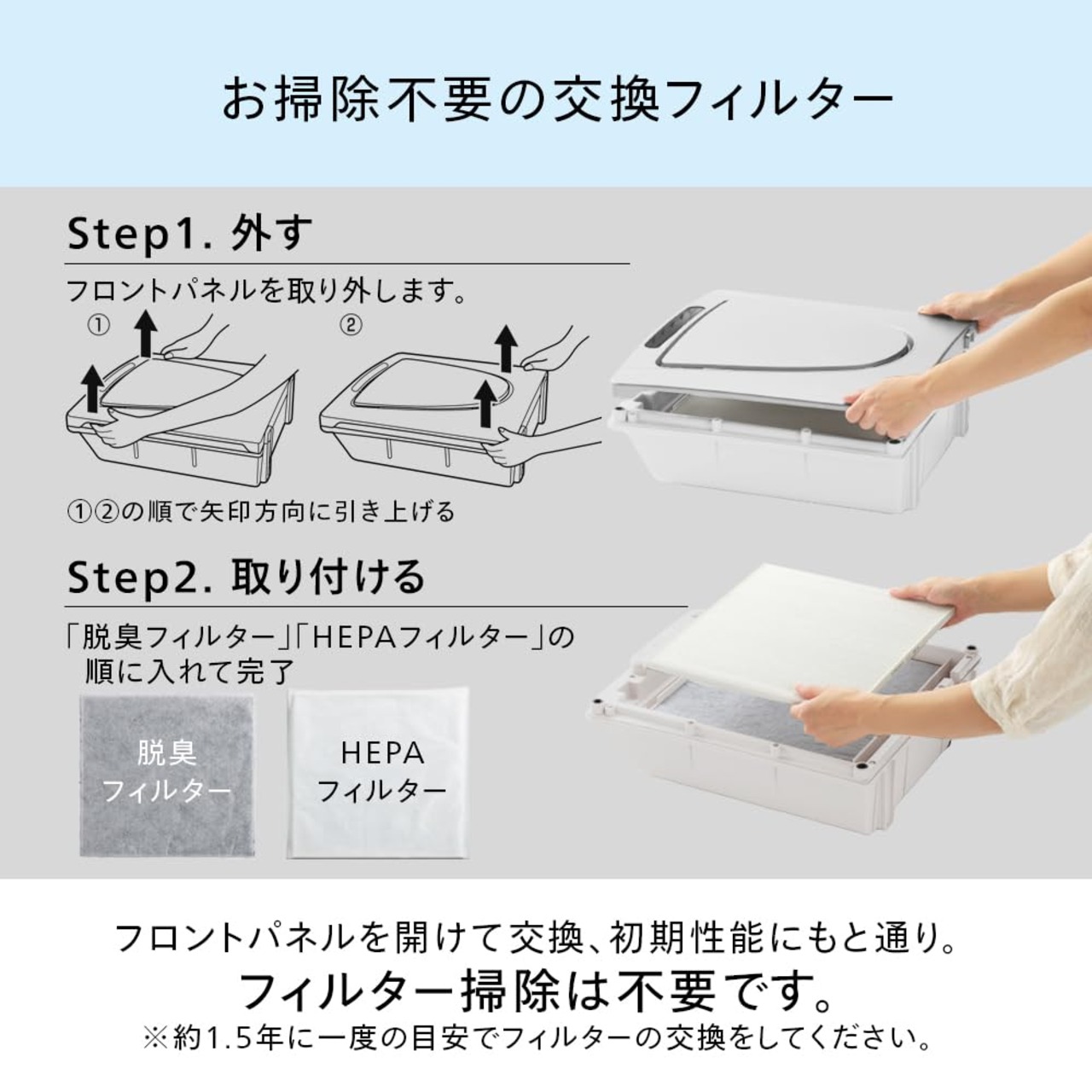 お掃除不要の交換フィルター

Step1. 外す

フロントパネルを取り外します。

①

②

①②の順で矢印方向に引き上げる

Step2. 取り付ける

「脱臭フィルター」「HEPAフィルター」の順に入れて完了

脱臭フィルター

HEPAフィルター

フロントパネルを開けて交換、初期性能にもと通り。

フィルター掃除は不要です。

※約1.5年に一度の目安でフィルターの交換をしてください。