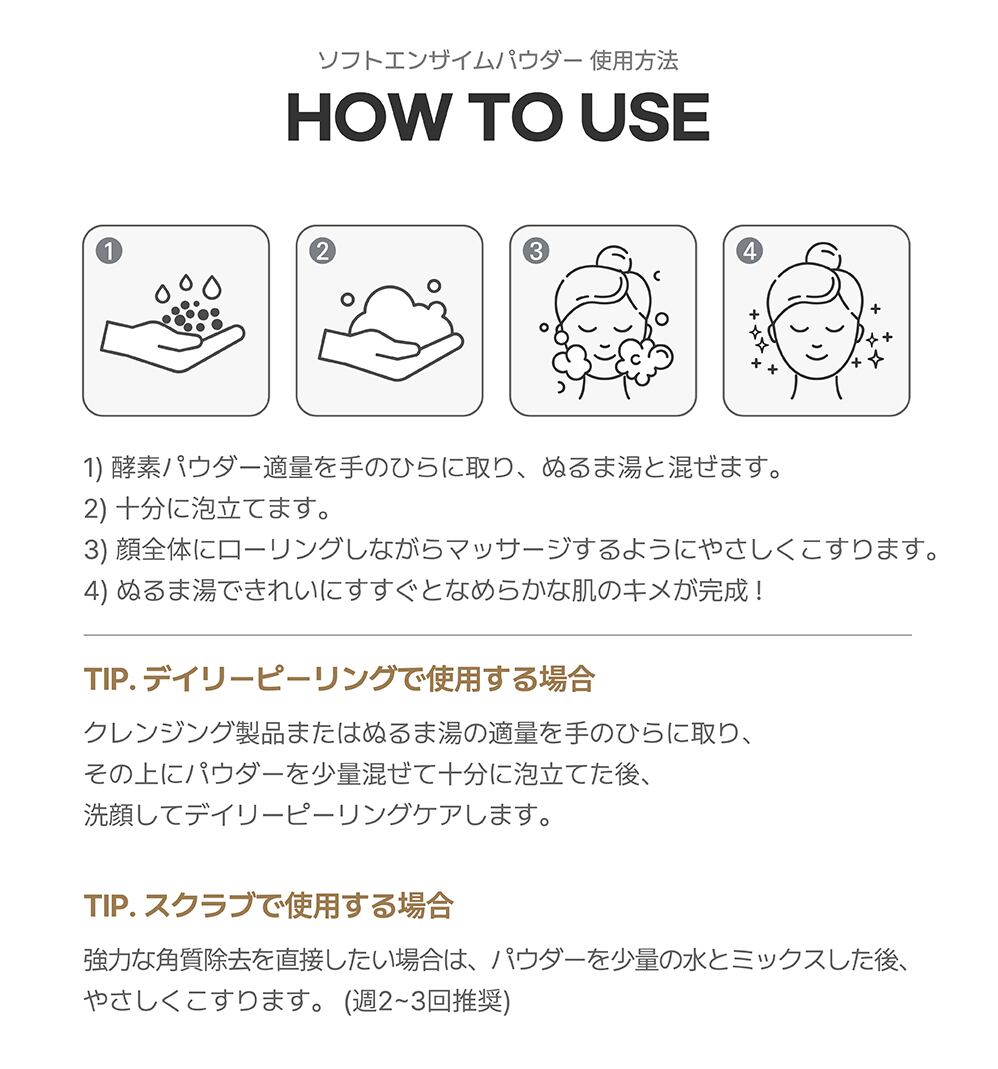 ソフトエンザイムパウダー 使用方法

HOW TO USE

1

2

3

4

1) 酵素パウダー適量を手のひらに取り、ぬるま湯と混ぜます。
2) 十分に泡立てます。
3) 顔全体にローリングしながらマッサージするようにやさしくこすります。
4) ぬるま湯できれいにすすぐとなめらかな肌のキメが完成！

TIP. デイリーピーリングで使用する場合

クレンジング製品またはぬるま湯の適量を手のひらに取り、その上にパウダーを少量混ぜて十分に泡立てた後、洗顔してデイリーピーリングケアします。

TIP. スクラブで使用する場合

強力な角質除去を直接したい場合は、パウダーを少量の水とミックスした後、やさしくこすります。 (週2~3回推奨)