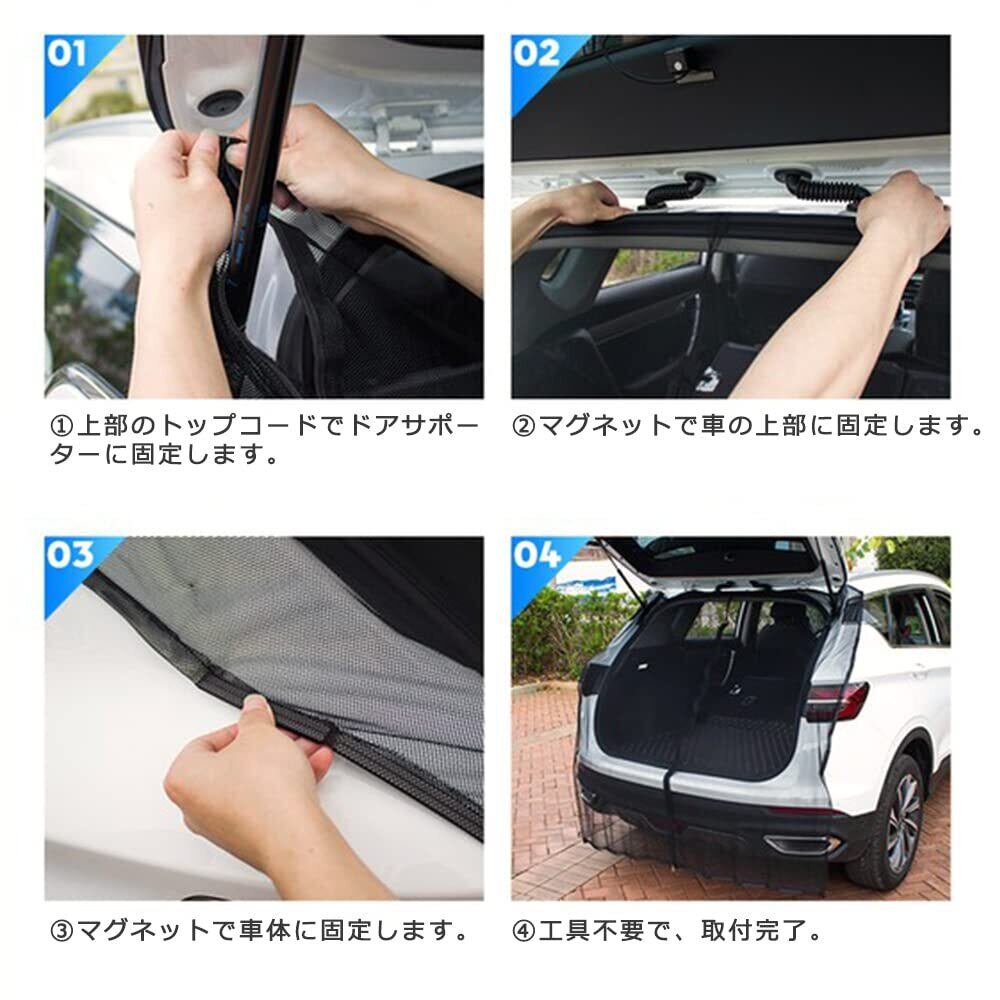 01

①上部のトップコードでドアサポーターに固定します。

02

②マグネットで車の上部に固定します。

03

③マグネットで車体に固定します。

04

④工具不要で、取付完了。