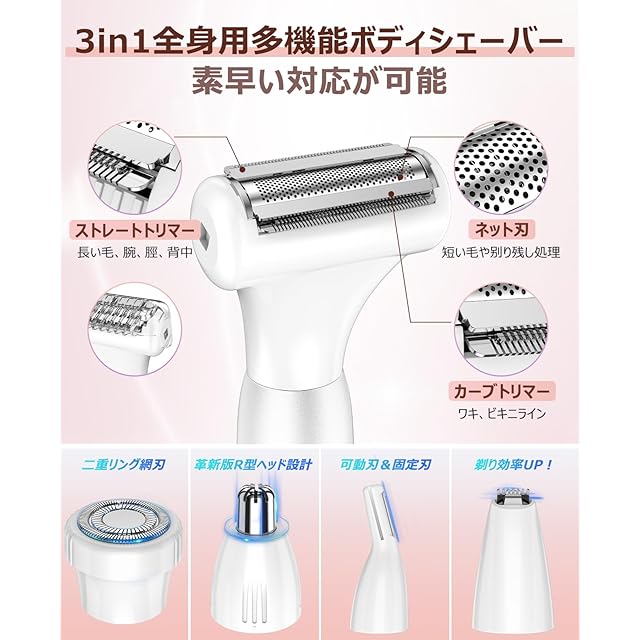 3in1全身用多機能ボディシェーバー
素早い対応が可能

ストレートトリマー
長い毛、腕、脛、背中

ネット刃
短い毛や剃り残し処理

カーブトリマー
ワキ、ビキニライン

二重リング網刃

革新版R型ヘッド設計

可動刃＆固定刃

剃り効率UP！