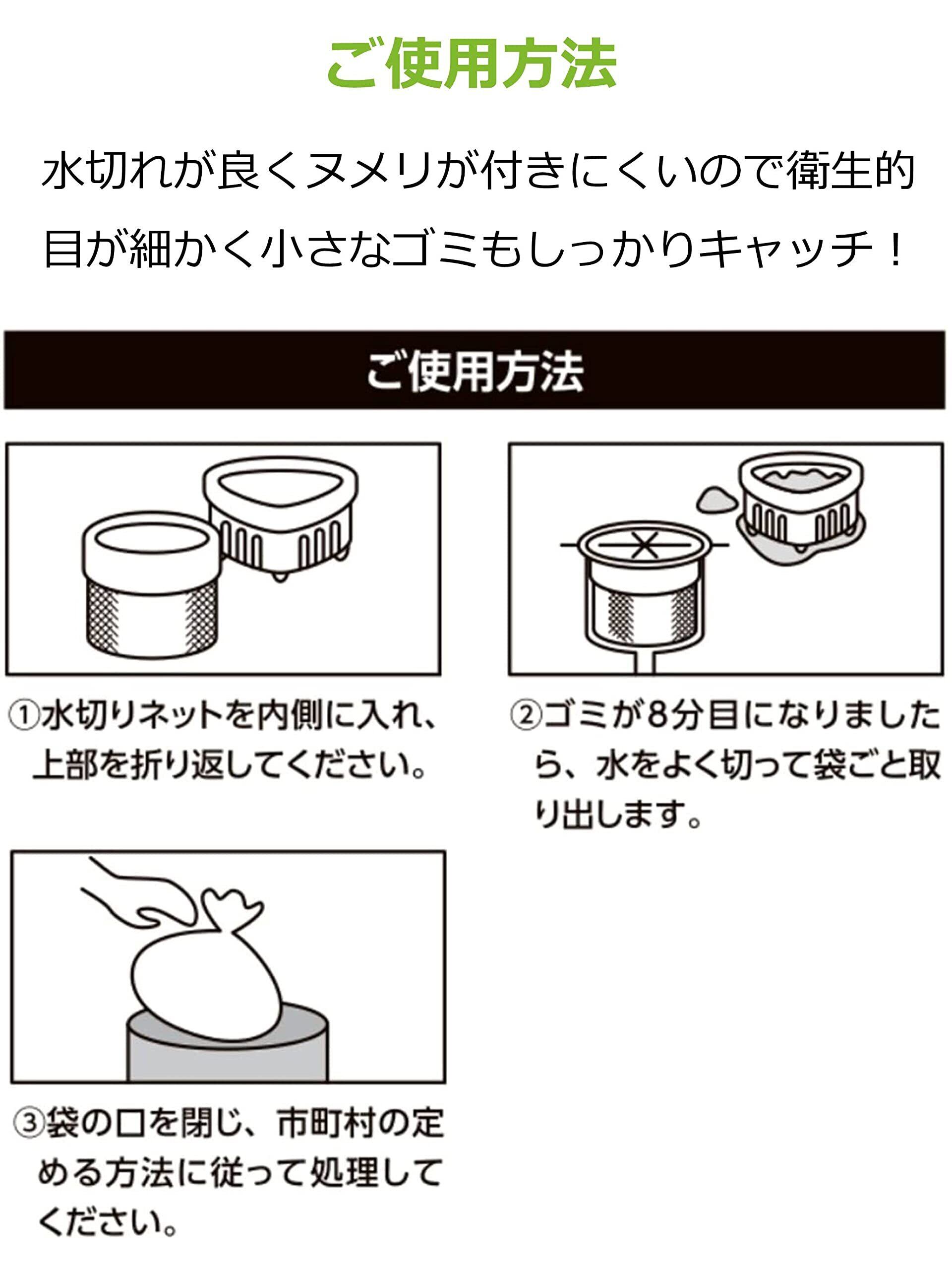 ご使用方法

水切れが良くヌメリが付きにくいので衛生的
目が細かく小さなゴミもしっかりキャッチ！

ご使用方法

①水切りネットを内側に入れ、上部を折り返してください。

②ゴミが8分目になりましたら、水をよく切って袋ごと取り出します。

③袋の口を閉じ、市町村の定める方法に従って処理してください。