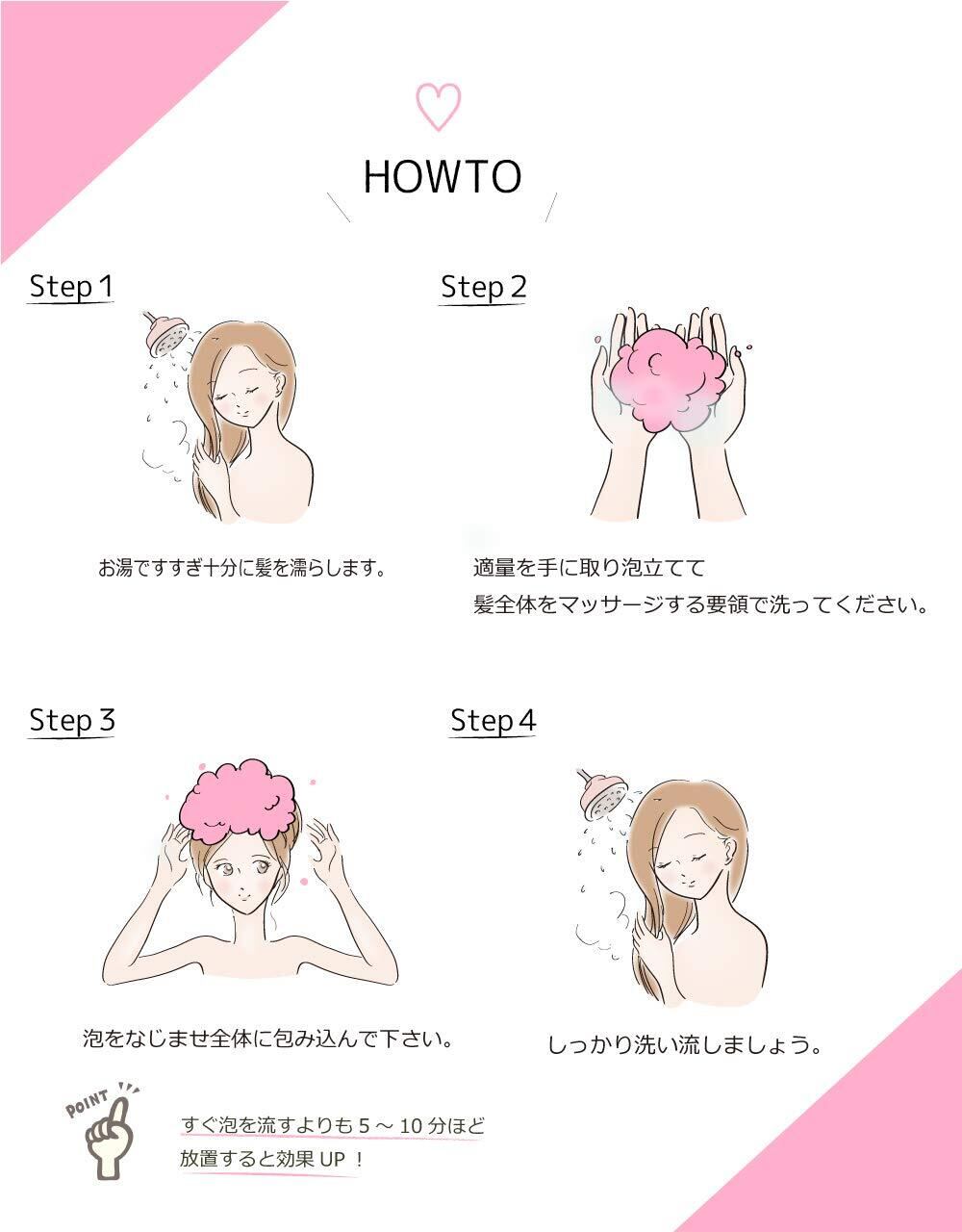 HOWTO

Step 1

お湯ですすぎ十分に髪を濡らします。

Step 2

適量を手に取り泡立てて
髪全体をマッサージする要領で洗ってください。

Step 3

泡をなじませ全体に包み込んで下さい。

Step 4

しっかり洗い流しましょう。

POINT

すぐ泡を流すよりも 5 ～ 10 分ほど
放置すると効果 UP ！