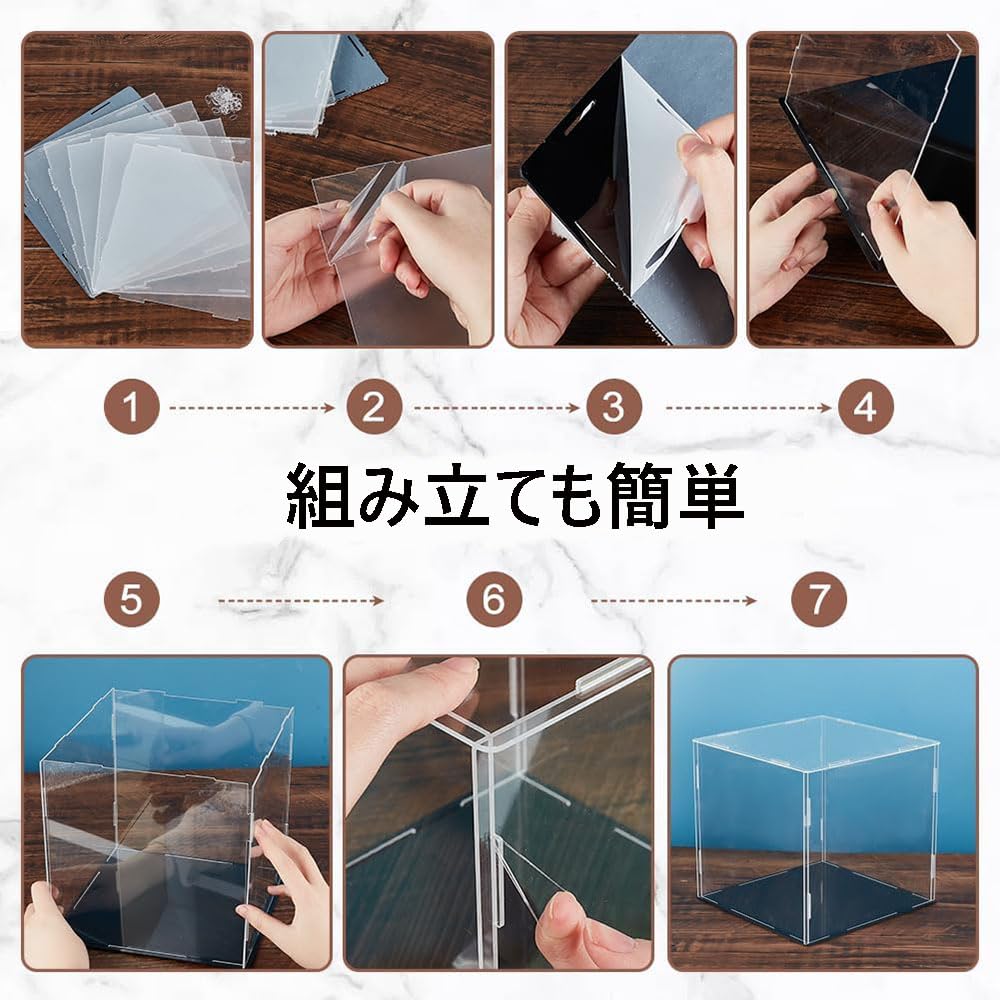 1 2 3 4

組み立ても簡単

5 6 7