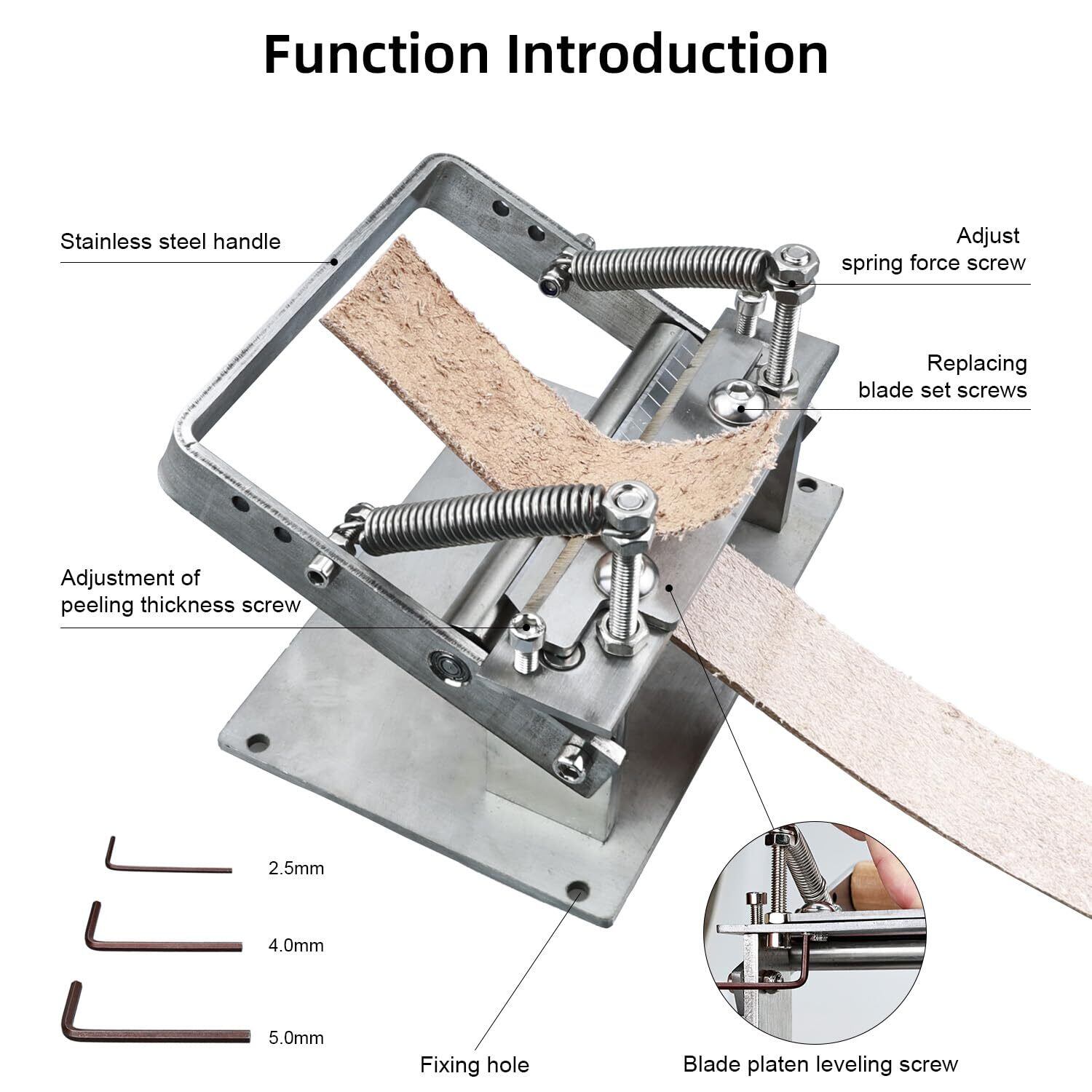 Function Introduction

Stainless steel handle

Adjust spring force screw

Replacing blade set screws

Adjustment of peeling thickness screw

2.5mm

4.0mm

5.0mm

Fixing hole

Blade platen leveling screw