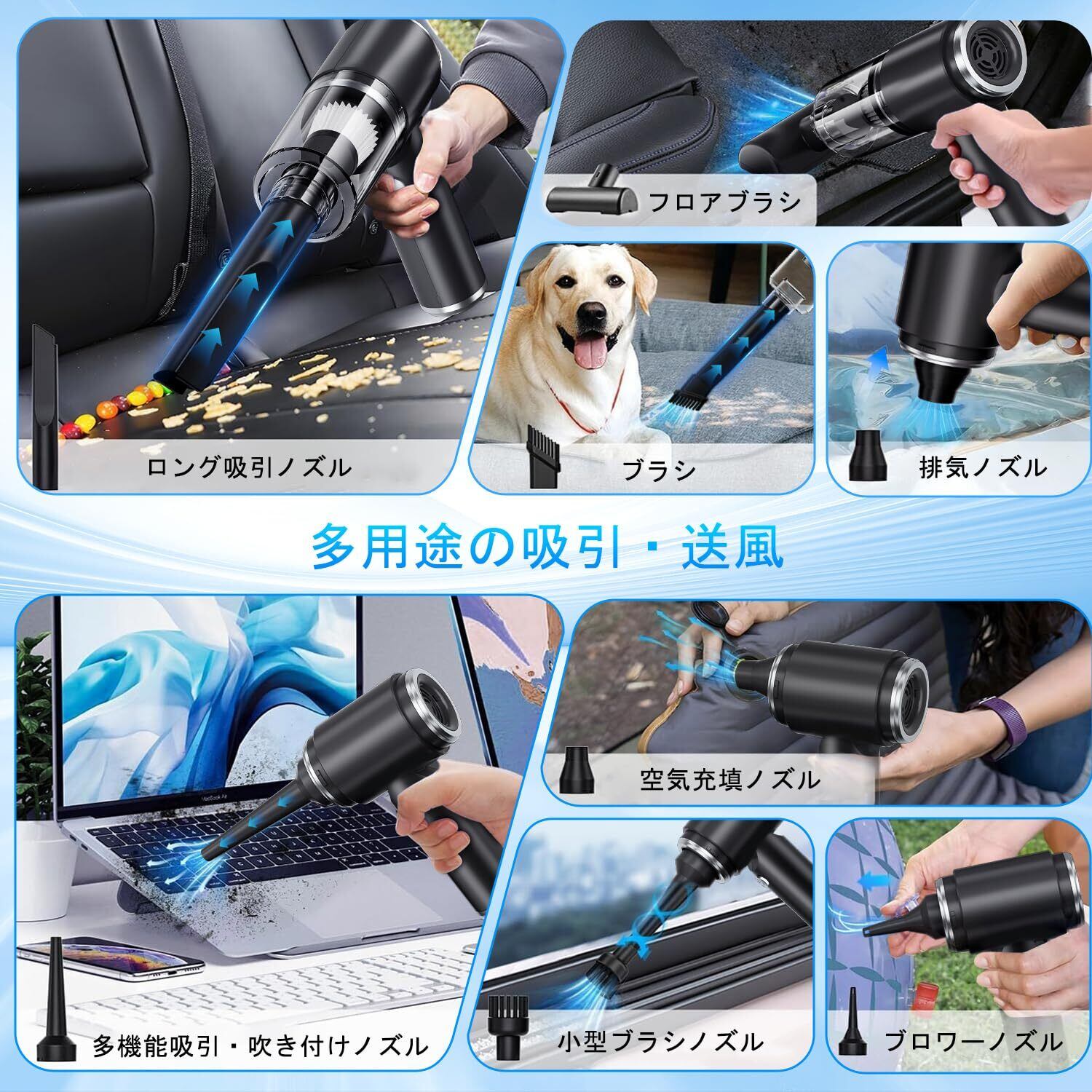 ロング吸引ノズル

フロアブラシ

ブラシ

排気ノズル

多用途の吸引・送風

MacBook Air

多機能吸引・吹き付けノズル

空気充填ノズル

小型ブラシノズル

ブロワーノズル