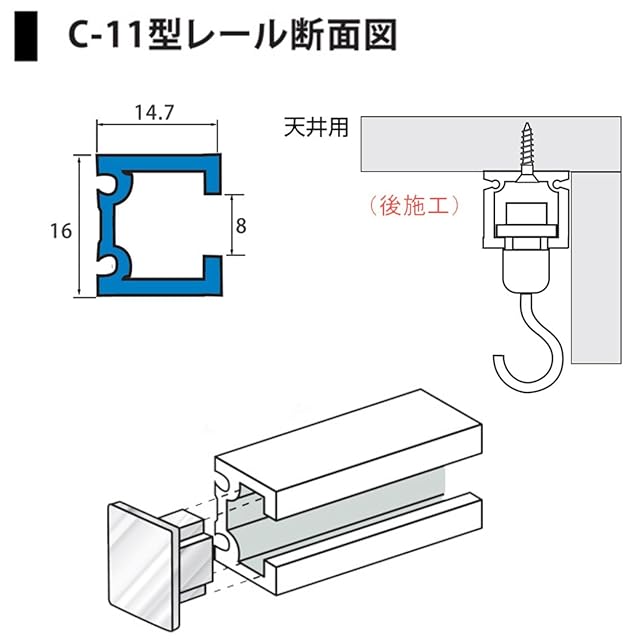 C-11型レール断面図

14.7

16

8

天井用

（後施工）