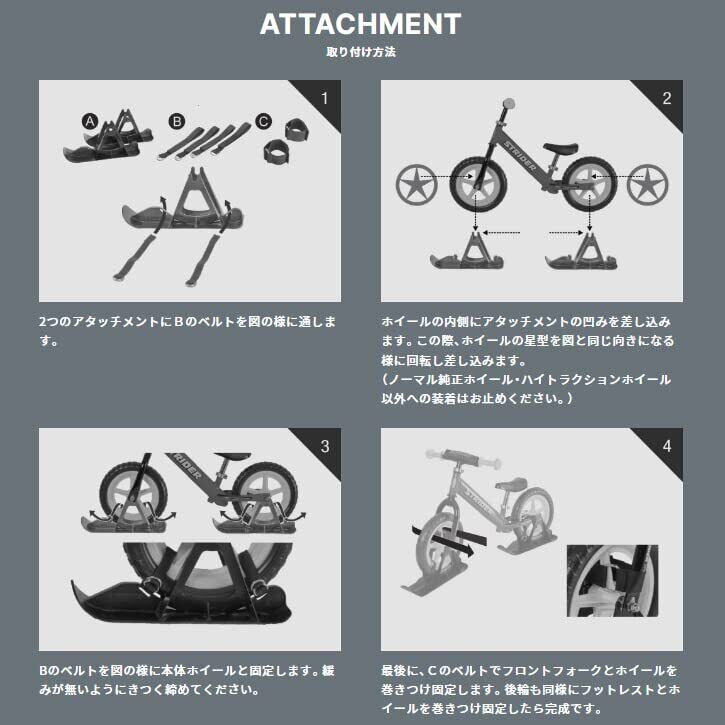 ATTACHMENT
取り付け方法

1

A B C

2つのアタッチメントにBのベルトを図の様に通します。

2

STRIDER

ホイールの内側にアタッチメントの凹みを差し込みます。この際、ホイールの星型を図と同じ向きになる様に回転し差し込みます。
（ノーマル純正ホイール・ハイトラクションホイール以外への装着はお止めください。）

3

STRIDER

Bのベルトを図の様に本体ホイールと固定します。緩みが無いようにきつく締めてください。

4

STRIDER

最後に、Cのベルトでフロントフォークとホイールを巻きつけ固定します。後輪も同様にフットレストとホイールを巻きつけ固定したら完成です。