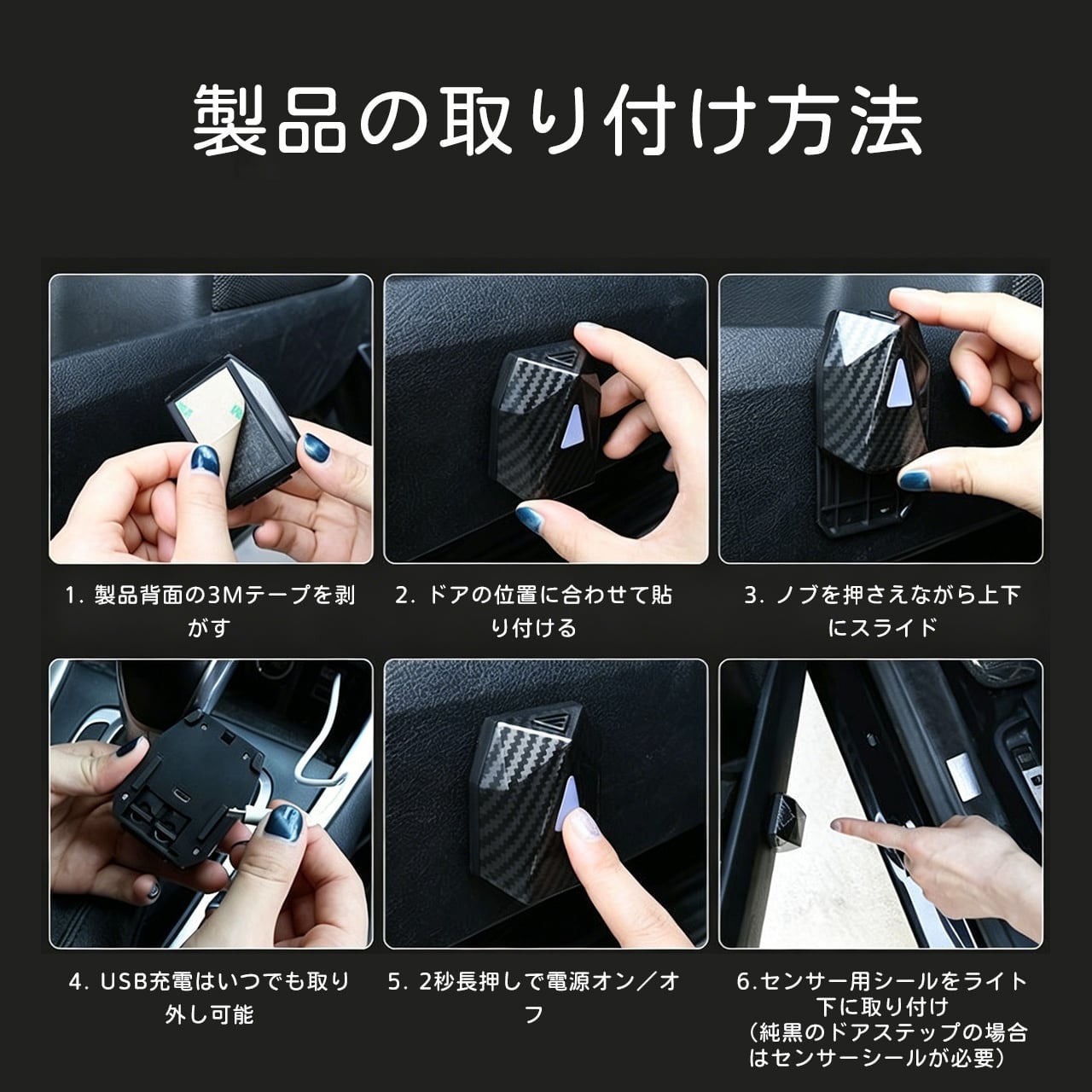 製品の取り付け方法

1. 製品背面の3Mテープを剥がす

2. ドアの位置に合わせて貼り付ける

3. ノブを押さえながら上下にスライド

4. USB充電はいつでも取り外し可能

5. 2秒長押しで電源オン／オフ

6.センサー用シールをライト下に取り付け
（純黒のドアステップの場合はセンサーシールが必要）