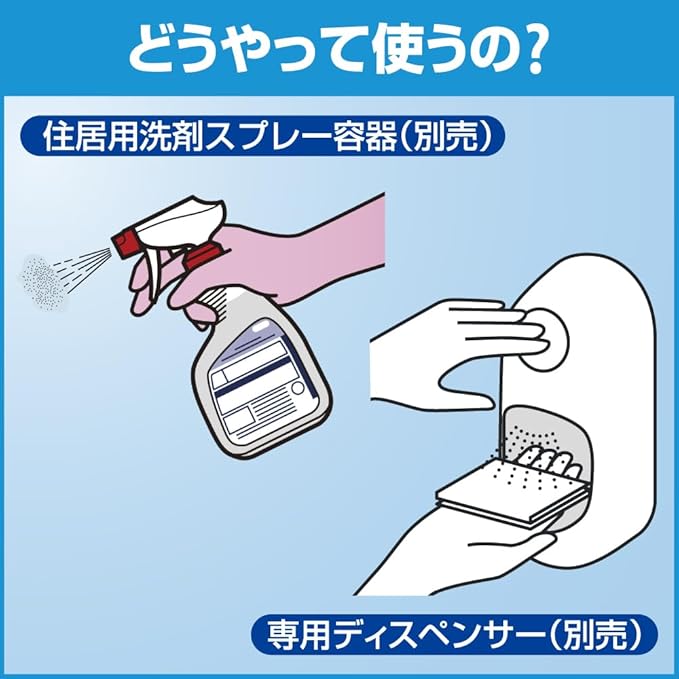 どうやって使うの?

住居用洗剤スプレー容器(別売)

専用ディスペンサー(別売)