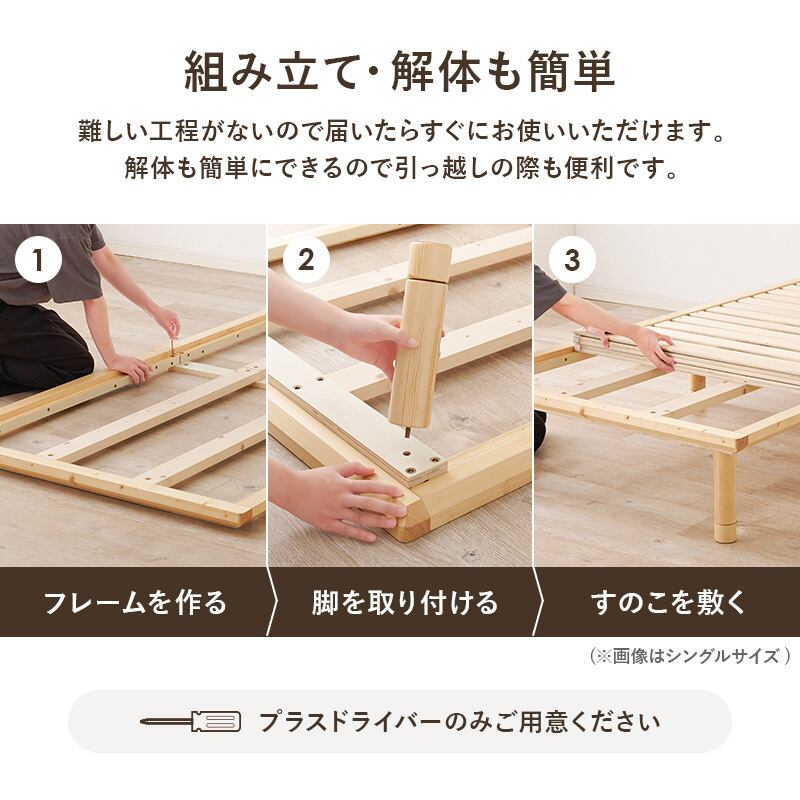 組み立て・解体も簡単

難しい工程がないので届いたらすぐにお使いいただけます。
解体も簡単にできるので引っ越しの際も便利です。

1

2

3

フレームを作る

脚を取り付ける

すのこを敷く

（※画像はシングルサイズ）

プラスドライバーのみご用意ください