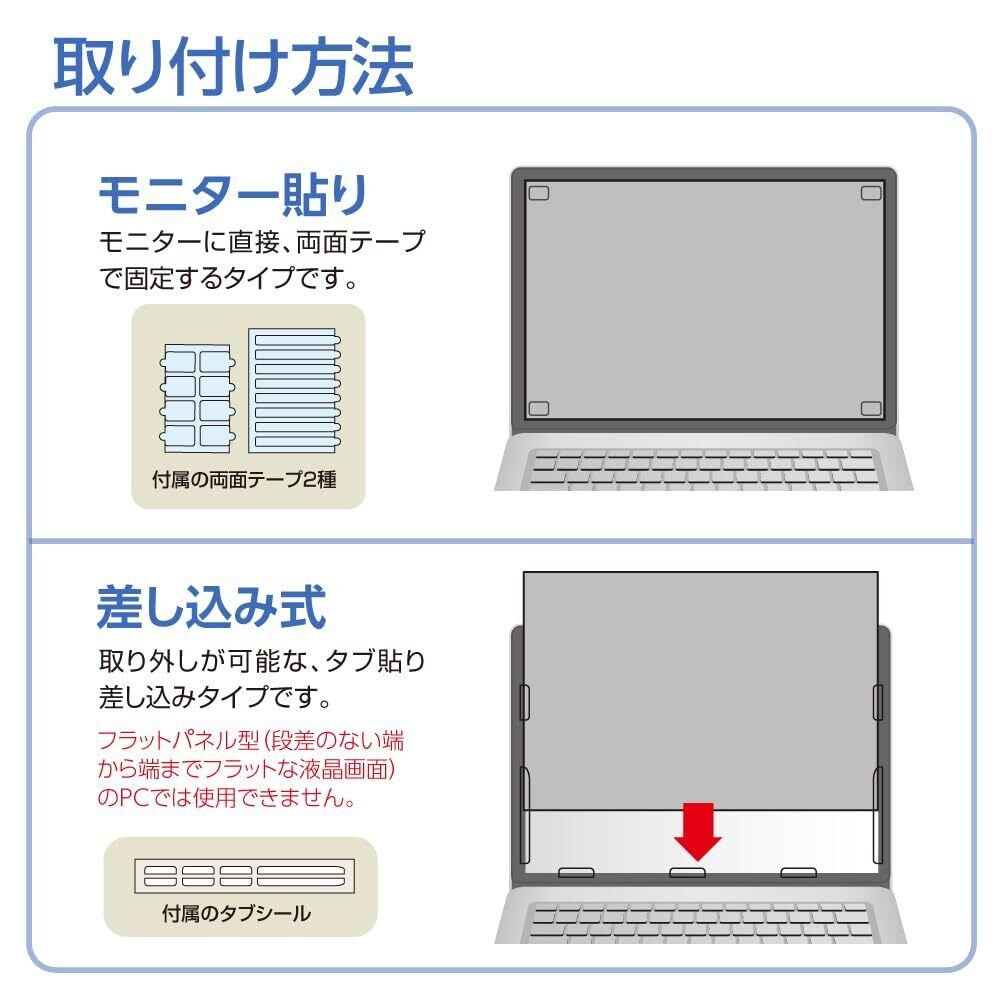 取り付け方法

モニター貼り

モニターに直接、両面テープで固定するタイプです。

付属の両面テープ2種

差し込み式

取り外しが可能な、タブ貼り差し込みタイプです。

フラットパネル型(段差のない端から端までフラットな液晶画面)のPCでは使用できません。

付属のタブシール