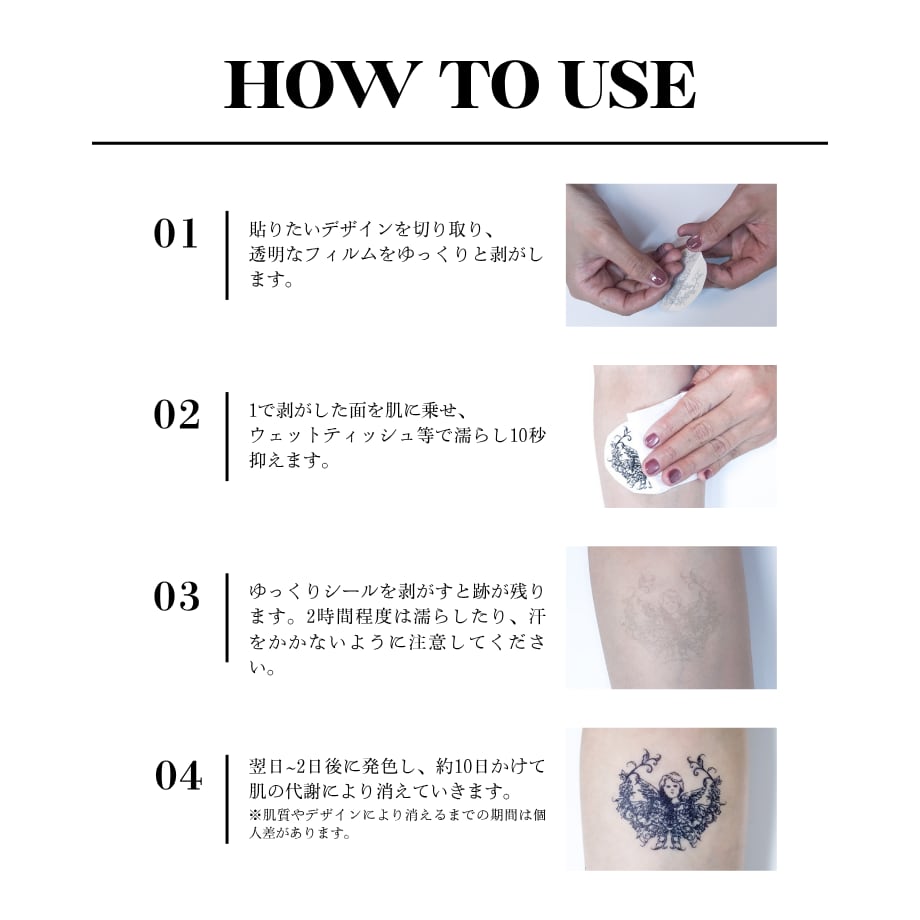 HOW TO USE

01

貼りたいデザインを切り取り、透明なフィルムをゆっくりと剥がします。

02

1で剥がした面を肌に乗せ、ウェットティッシュ等で濡らし10秒抑えます。

03

ゆっくりシールを剥がすと跡が残ります。2時間程度は濡らしたり、汗をかかないように注意してください。

04

翌日~2日後に発色し、約10日かけて肌の代謝により消えていきます。
※肌質やデザインにより消えるまでの期間は個人差があります。