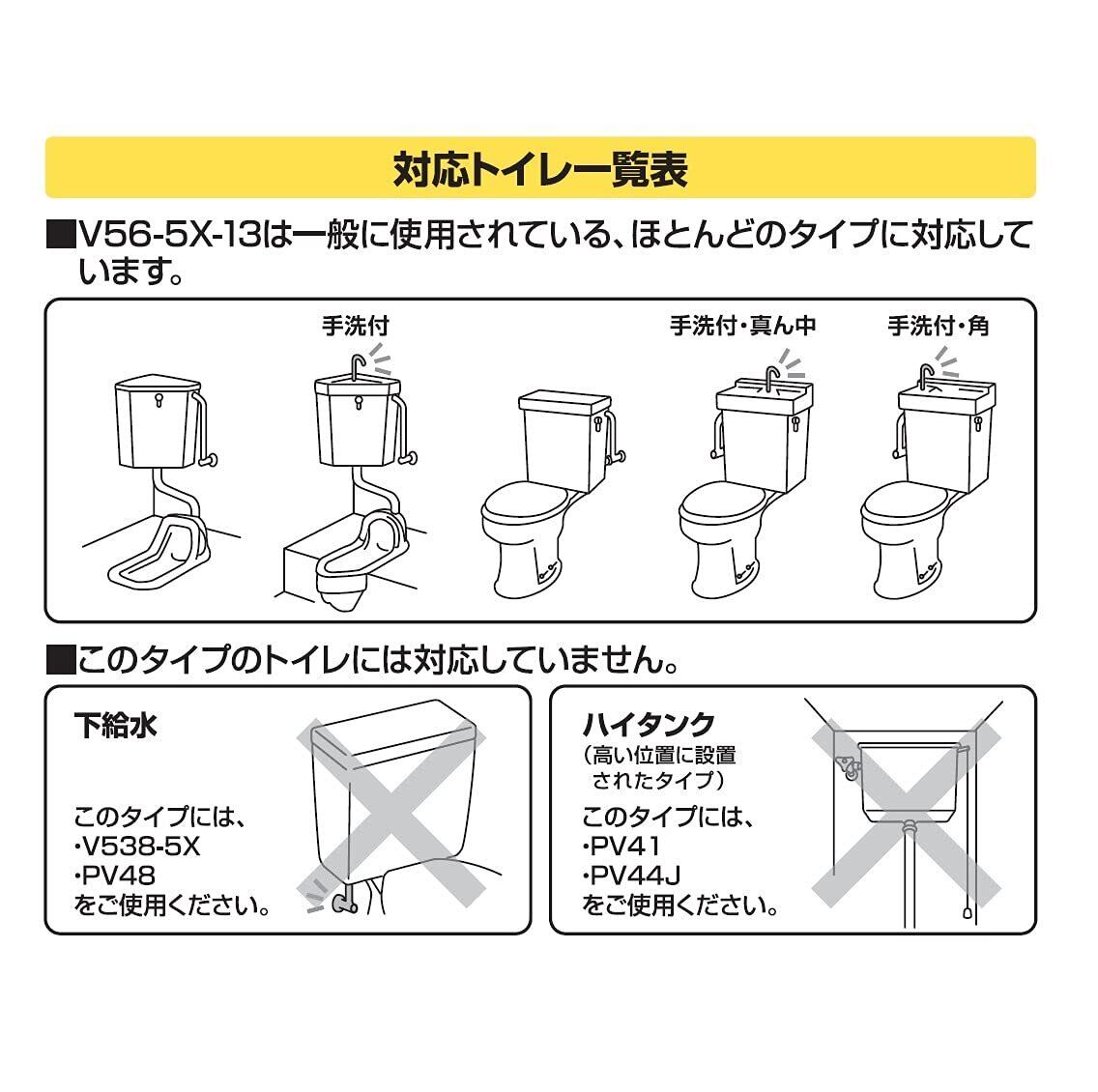 対応トイレ一覧表

■V56-5X-13は一般に使用されている、ほとんどのタイプに対応しています。

手洗付

手洗付・真ん中

手洗付・角

■このタイプのトイレには対応していません。

下給水

このタイプには、
・V538-5X
・PV48
をご使用ください。

ハイタンク
（高い位置に設置されたタイプ）

このタイプには、
・PV41
・PV44J
をご使用ください。