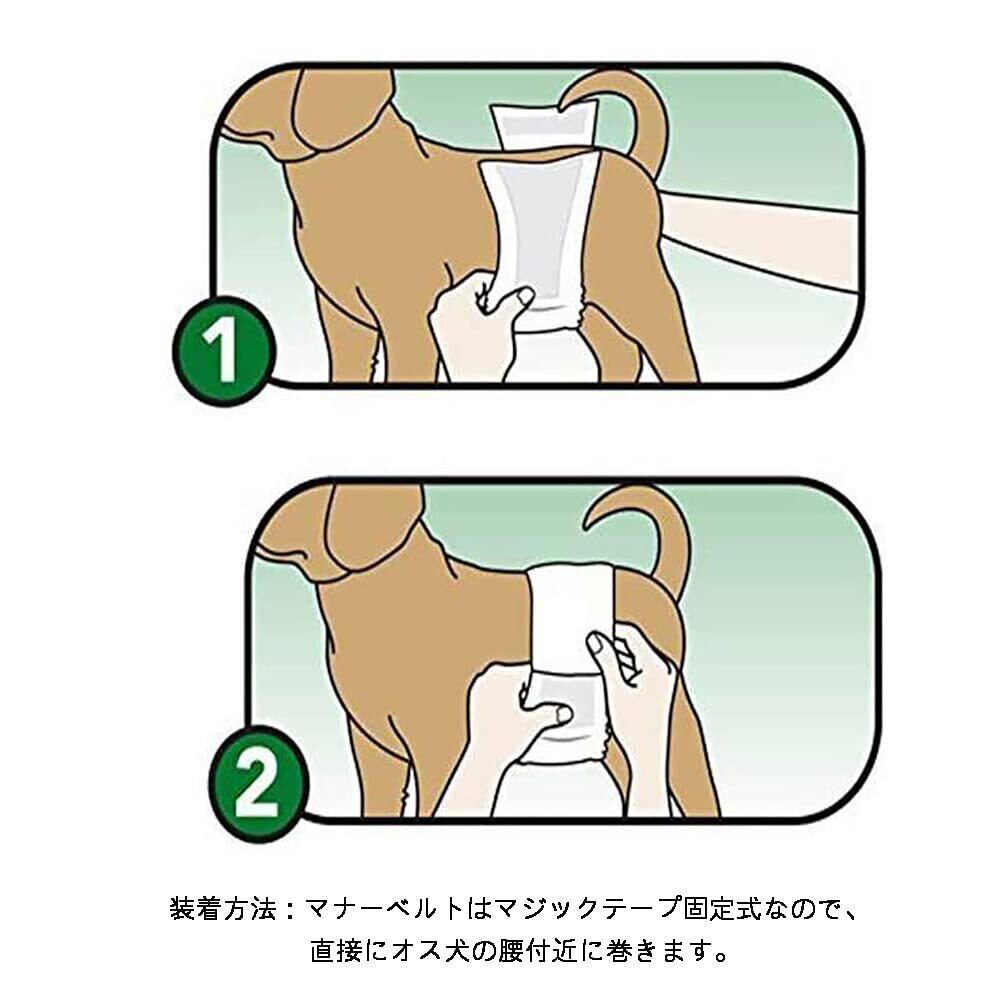 1

2

装着方法：マナーベルトはマジックテープ固定式なので、直接にオス犬の腰付近に巻きます。