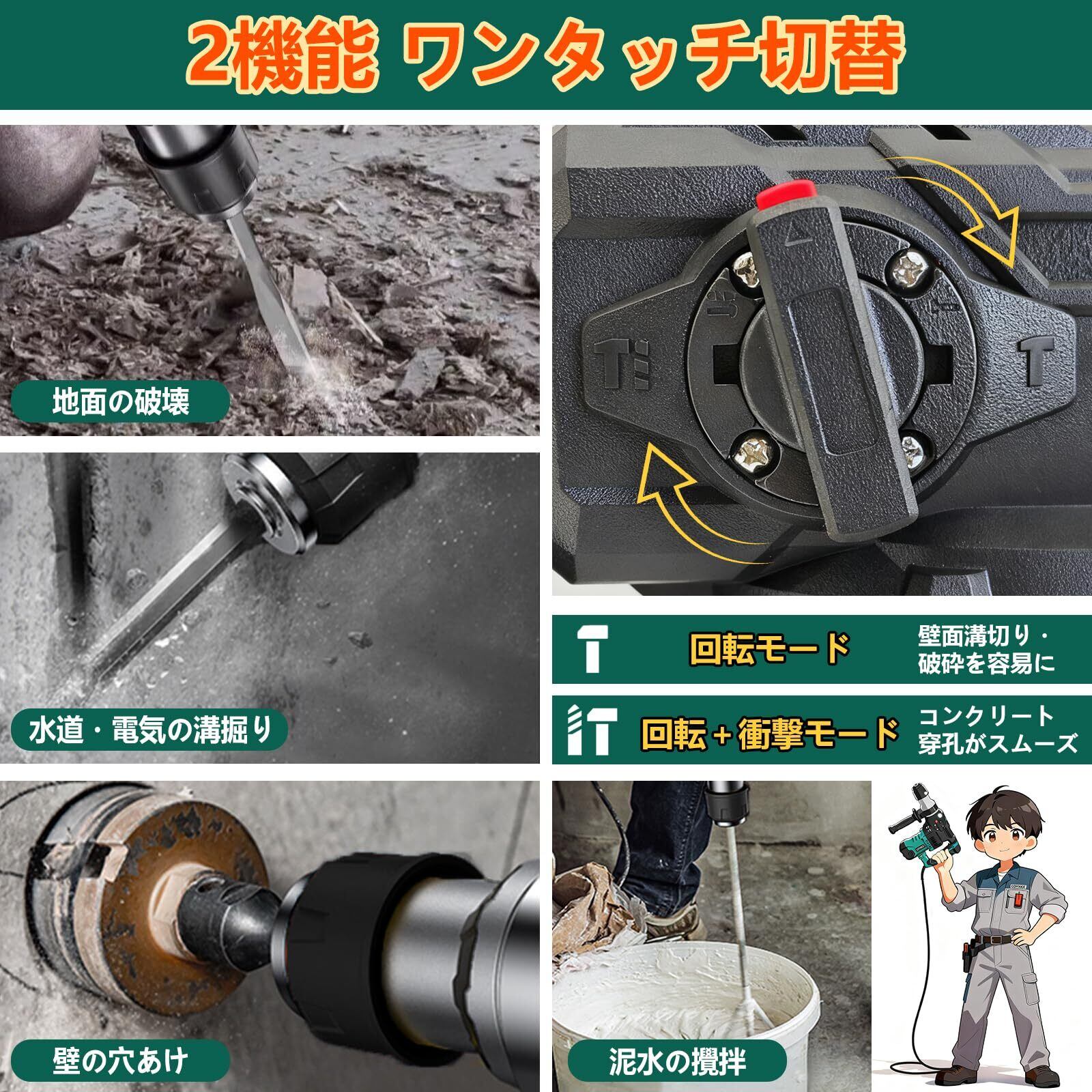 2機能 ワンタッチ切替

地面の破壊

水道・電気の溝掘り

壁の穴あけ

回転モード 壁面溝切り・破砕を容易に

回転+衝撃モード コンクリート穿孔がスムーズ

泥水の攪拌