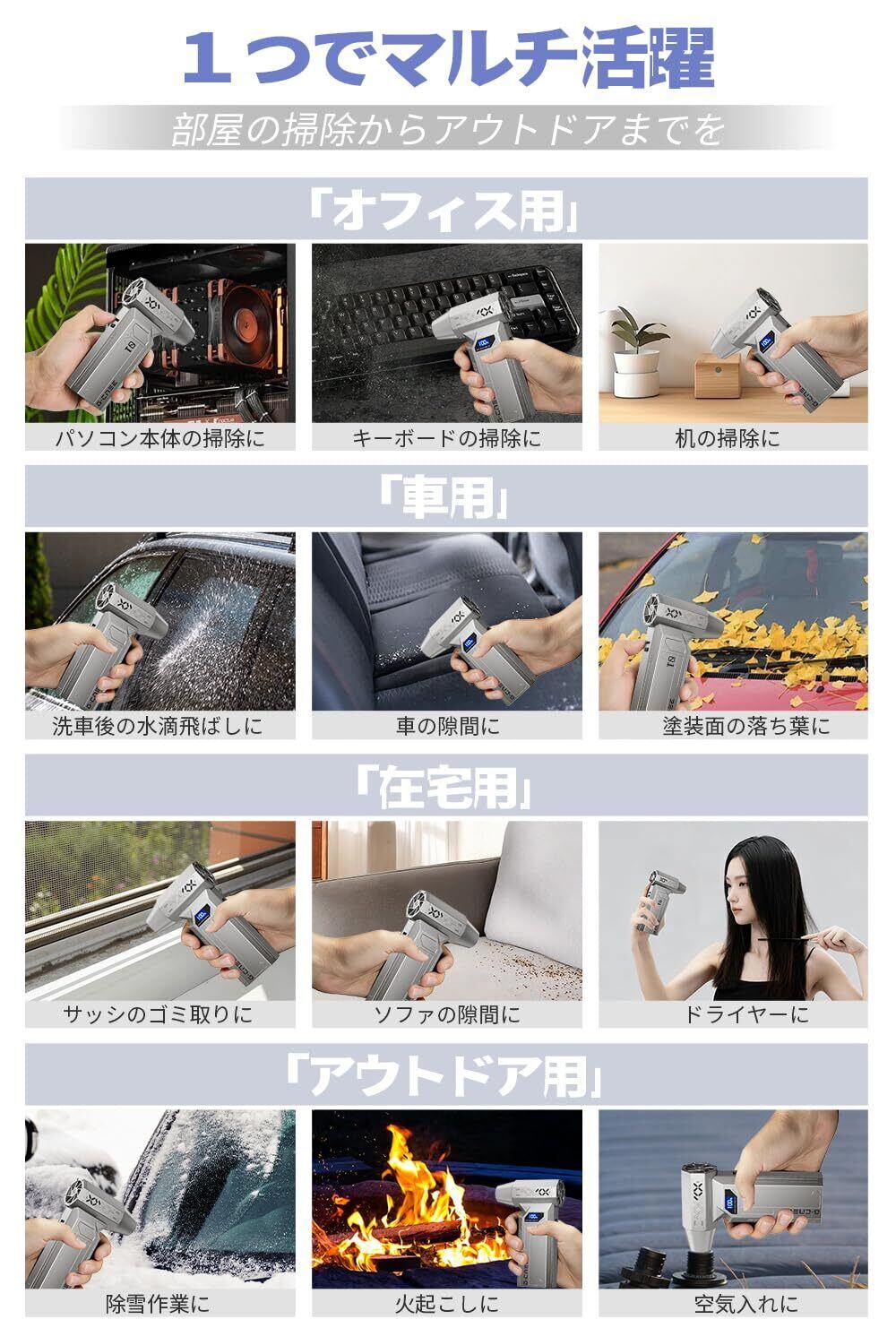 １つでマルチ活躍

部屋の掃除からアウトドアまでを

「オフィス用」

パソコン本体の掃除に

キーボードの掃除に

机の掃除に

「車用」

洗車後の水滴飛ばしに

車の隙間に

塗装面の落ち葉に

「在宅用」

サッシのゴミ取りに

ソファの隙間に

ドライヤーに

「アウトドア用」

除雪作業に

火起こしに

空気入れに