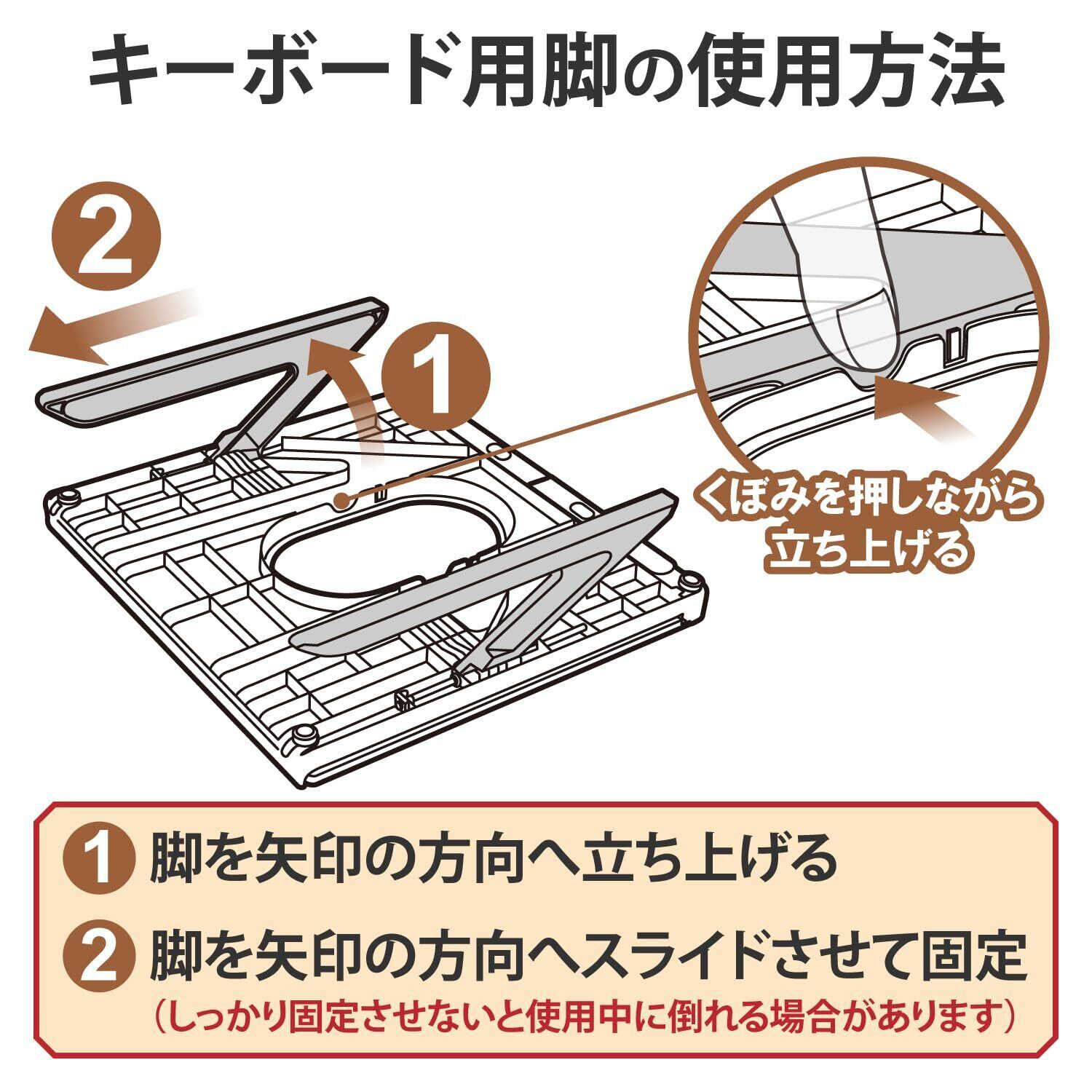 キーボード用脚の使用方法

2

1

くぼみを押しながら立ち上げる

1 脚を矢印の方向へ立ち上げる

2 脚を矢印の方向へスライドさせて固定
（しっかり固定させないと使用中に倒れる場合があります）