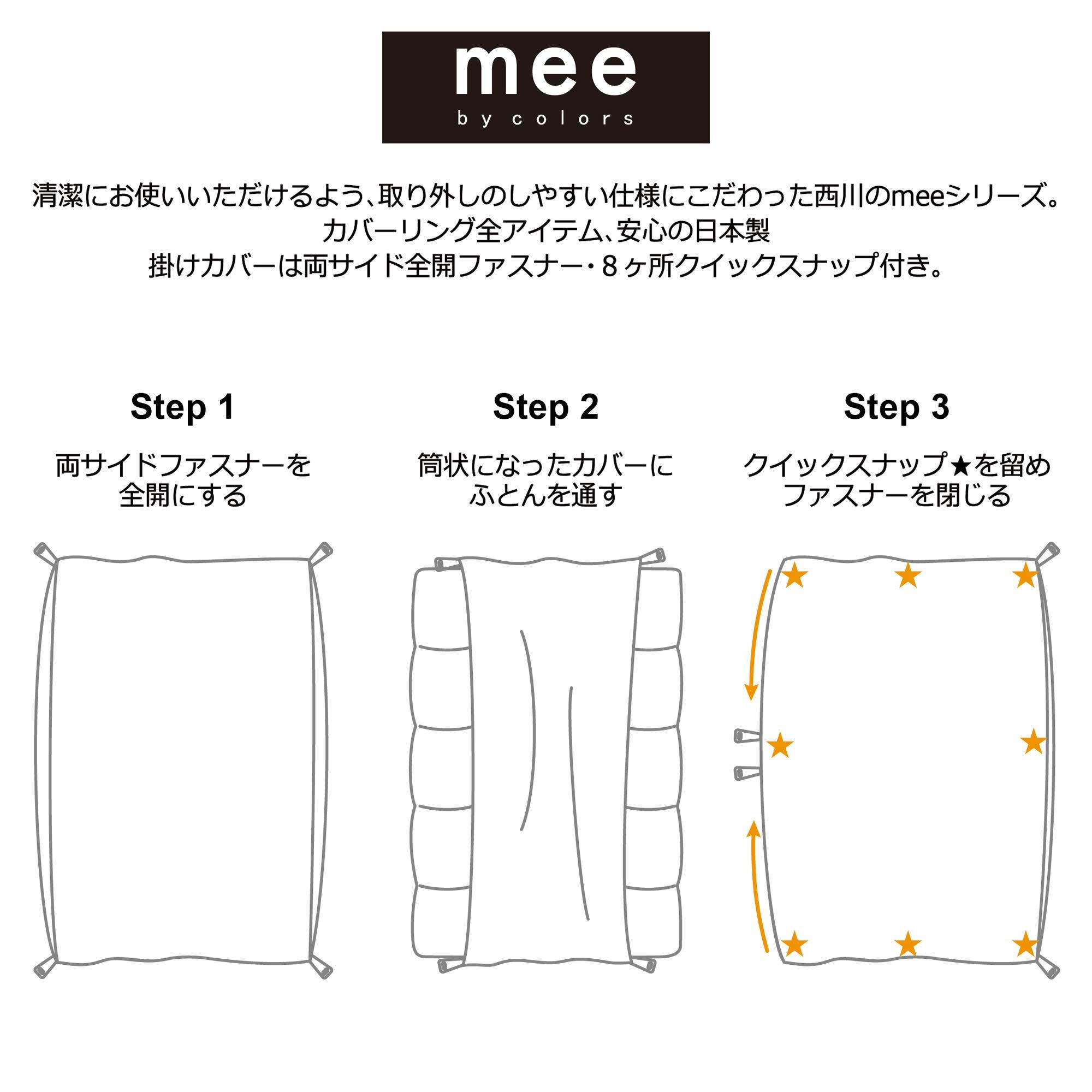 mee
by colors

清潔にお使いいただけるよう、取り外しのしやすい仕様にこだわった西川のmeeシリーズ。
カバーリング全アイテム、安心の日本製
掛けカバーは両サイド全開ファスナー・8ヶ所クイックスナップ付き。

Step 1

両サイドファスナーを全開にする

Step 2

筒状になったカバーにふとんを通す

Step 3

クイックスナップ★を留めファスナーを閉じる