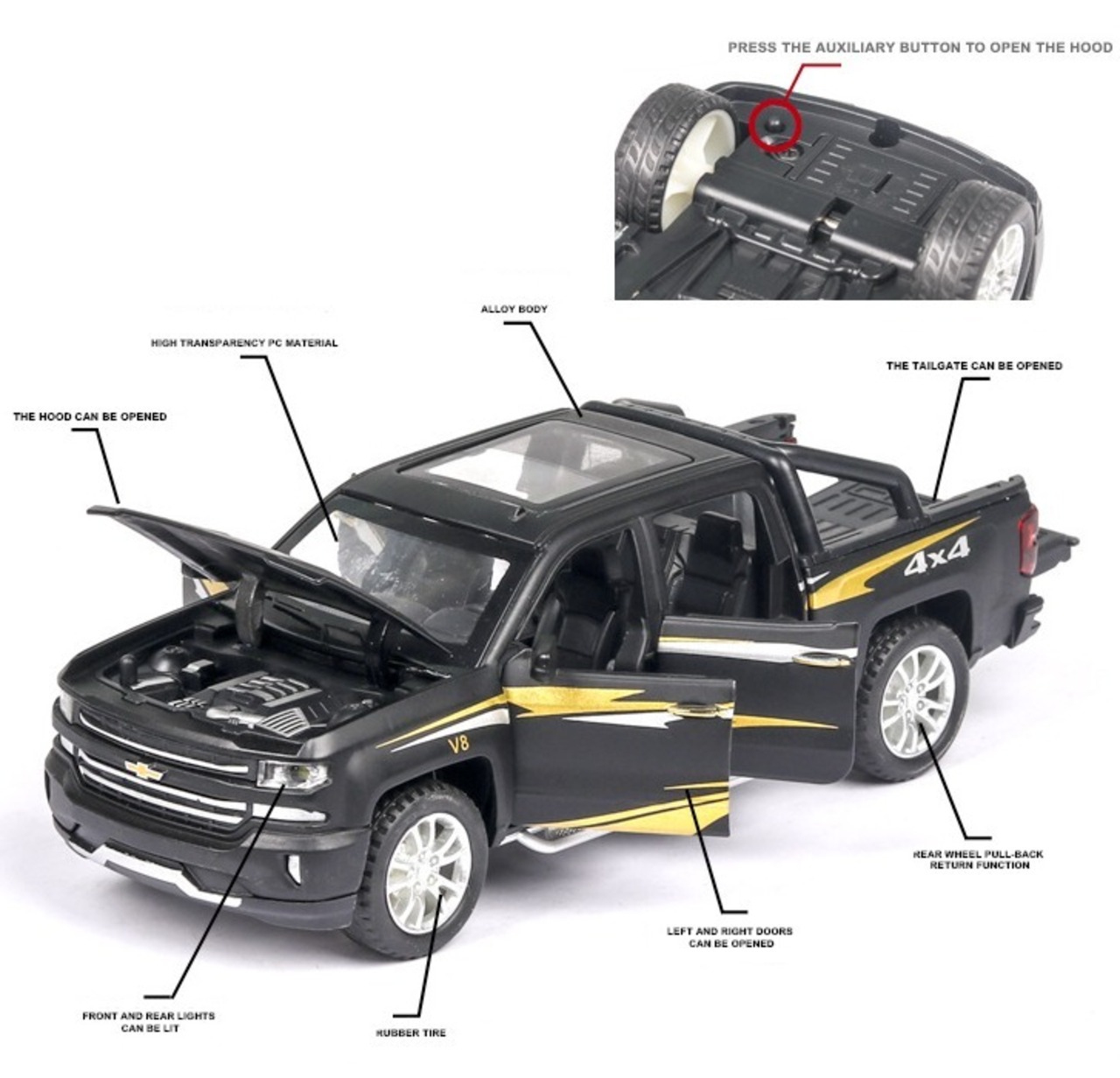 PRESS THE AUXILIARY BUTTON TO OPEN THE HOOD

ALLOY BODY

HIGH TRANSPARENCY PC MATERIAL

THE TAILGATE CAN BE OPENED

THE HOOD CAN BE OPENED

4x4

V8

REAR WHEEL PULL-BACK RETURN FUNCTION

LEFT AND RIGHT DOORS CAN BE OPENED

FRONT AND REAR LIGHTS CAN BE LIT

RUBBER TIRE