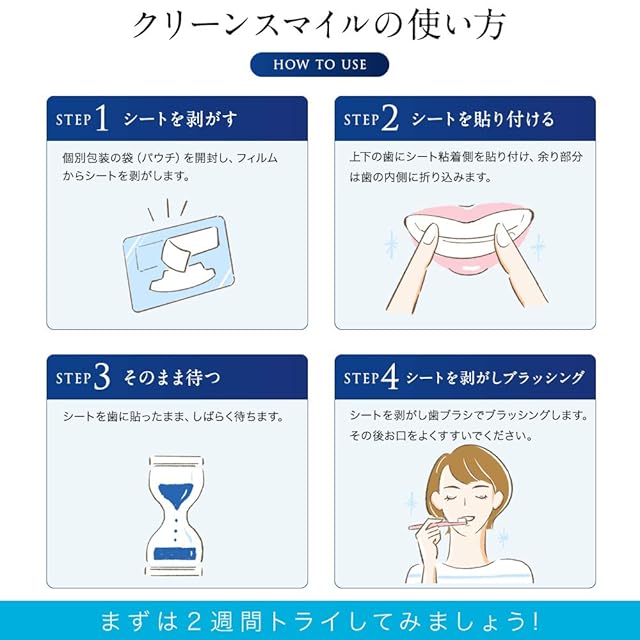 クリーンスマイルの使い方

HOW TO USE

STEP 1 シートを剥がす

個別包装の袋（パウチ）を開封し、フィルムからシートを剥がします。

STEP 2 シートを貼り付ける

上下の歯にシート粘着側を貼り付け、余り部分は歯の内側に折り込みます。

STEP 3 そのまま待つ

シートを歯に貼ったまま、しばらく待ちます。

STEP 4 シートを剥がしブラッシング

シートを剥がし歯ブラシでブラッシングします。その後お口をよくすすいでください。

まずは２週間トライしてみましょう!