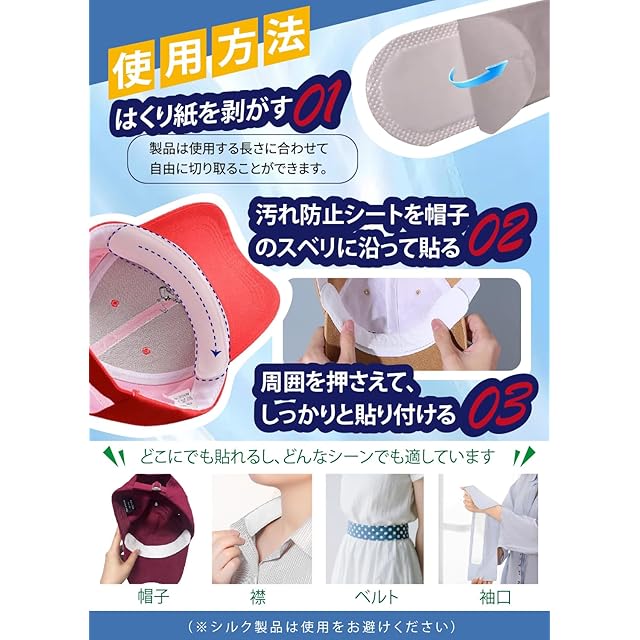 使用方法

はくり紙を剥がす 01

製品は使用する長さに合わせて自由に切り取ることができます。

汚れ防止シートを帽子のスベリに沿って貼る 02

周囲を押さえて、しっかりと貼り付ける 03

どこにでも貼れるし、どんなシーンでも適しています

帽子

襟

ベルト

袖口

（※シルク製品は使用をお避けください）