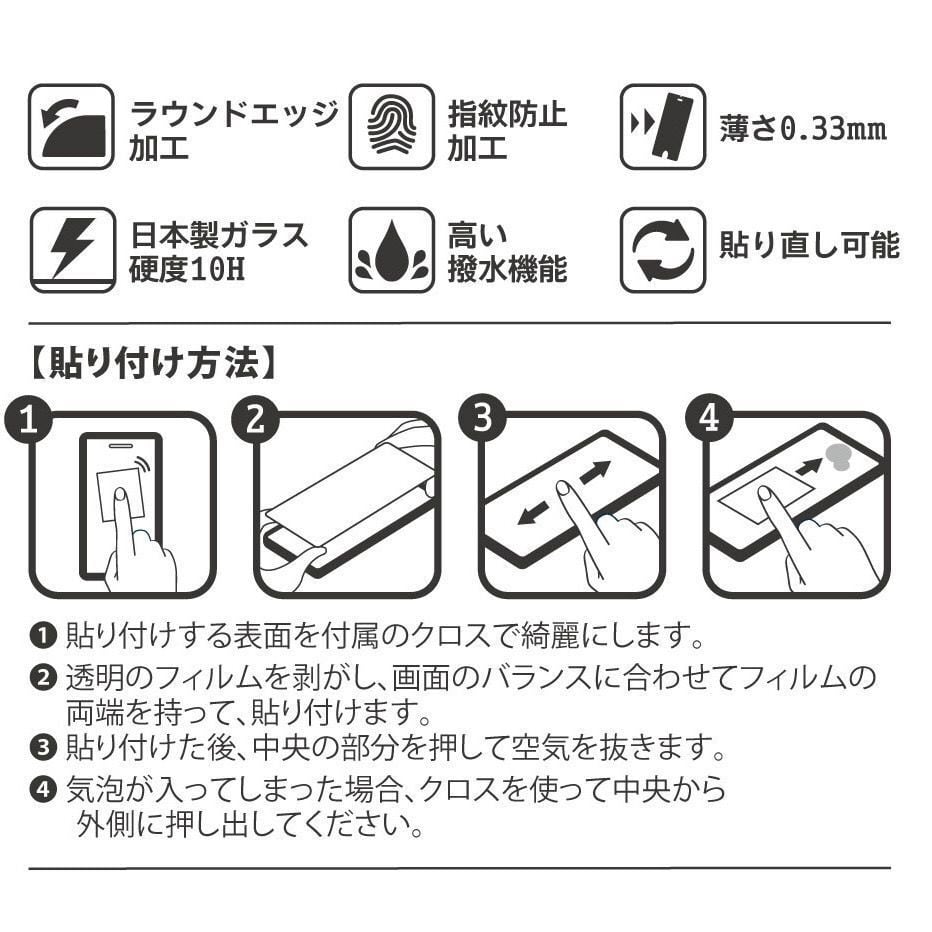 ラウンドエッジ加工

指紋防止加工

薄さ0.33mm

日本製ガラス硬度10H

高い撥水機能

貼り直し可能

【貼り付け方法】

1

2

3

4

❶ 貼り付けする表面を付属のクロスで綺麗にします。

❷ 透明のフィルムを剥がし、画面のバランスに合わせてフィルムの両端を持って、貼り付けます。

❸ 貼り付けた後、中央の部分を押して空気を抜きます。

❹ 気泡が入ってしまった場合、クロスを使って中央から外側に押し出してください。