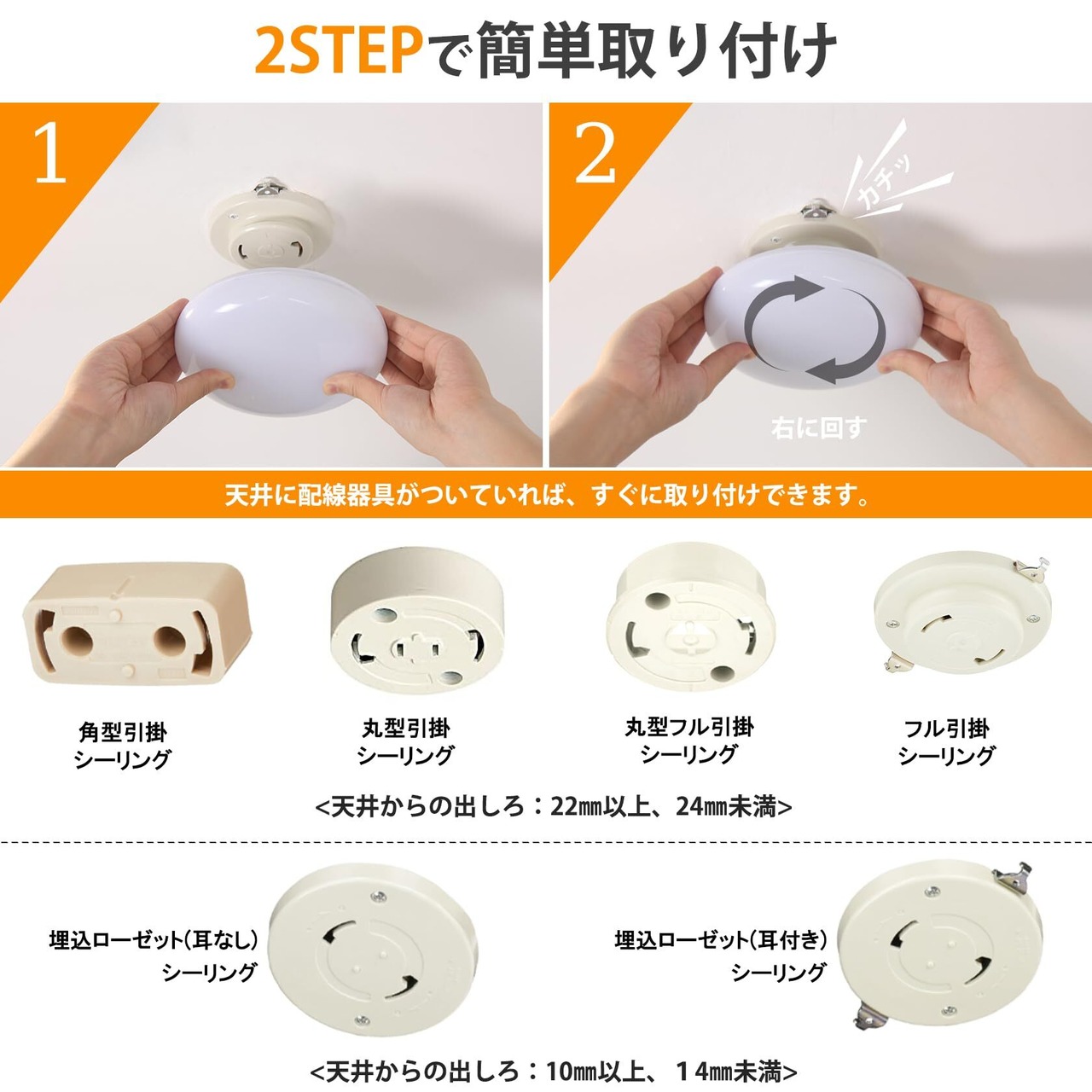 2STEPで簡単取り付け

1

2

カチッ

右に回す

天井に配線器具がついていれば、すぐに取り付けできます。

角型引掛
シーリング

丸型引掛
シーリング

丸型フル引掛
シーリング

フル引掛
シーリング

<天井からの出しろ：22㎜以上、24㎜未満>

埋込ローゼット(耳なし)
シーリング

埋込ローゼット(耳付き)
シーリング

<天井からの出しろ：10㎜以上、14㎜未満>