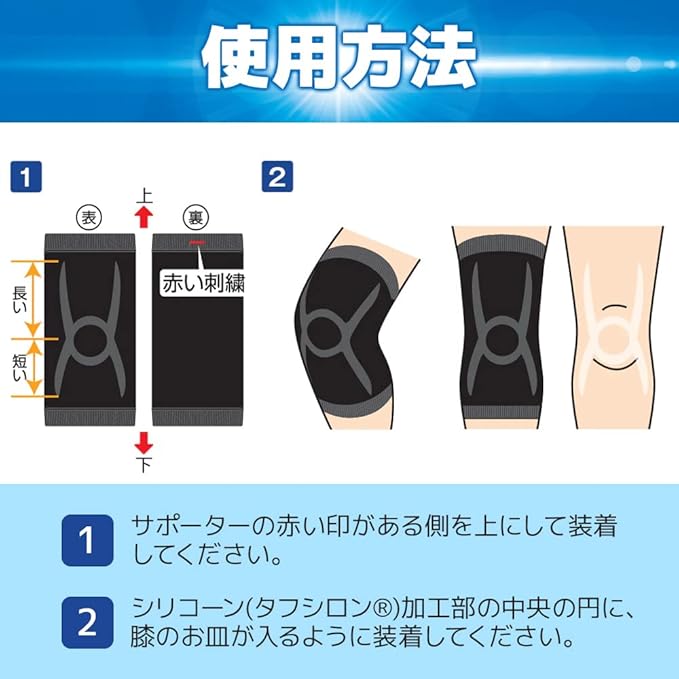 使用方法

1

表

上

裏

赤い刺繍

長い

短い

下

2

1 サポーターの赤い印がある側を上にして装着してください。

2 シリコーン(タフシロン®)加工部の中央の円に、膝のお皿が入るように装着してください。