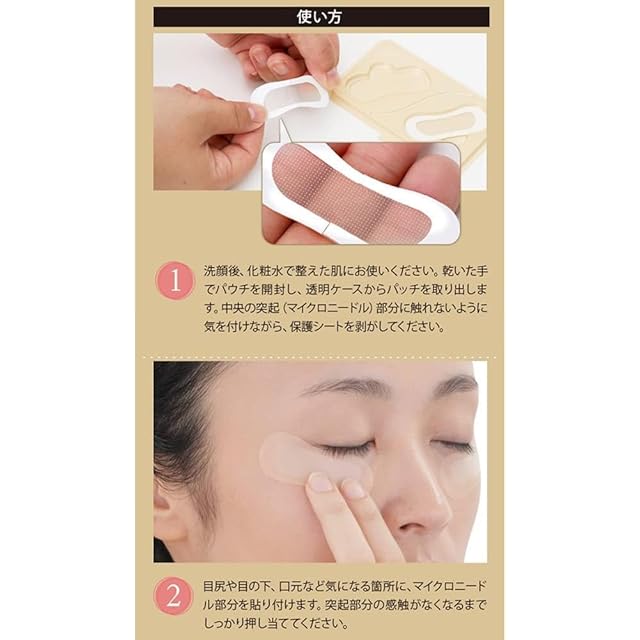 使い方

1

洗顔後、化粧水で整えた肌にお使いください。乾いた手でパウチを開封し、透明ケースからパッチを取り出します。中央の突起（マイクロニードル）部分に触れないように気を付けながら、保護シートを剥がしてください。

2

目尻や目の下、口元など気になる箇所に、マイクロニードル部分を貼り付けます。突起部分の感触がなくなるまでしっかり押し当ててください。