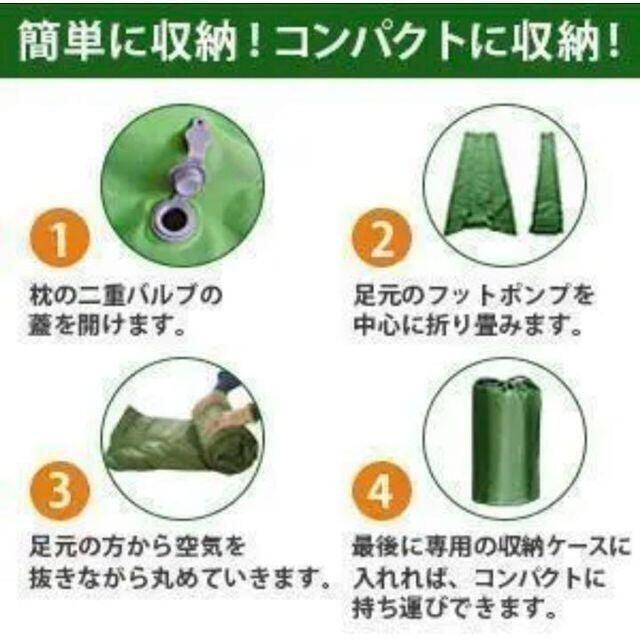 簡単に収納！コンパクトに収納！

1
枕の二重バルブの蓋を開けます。

2
足元のフットポンプを中心に折り畳みます。

3
足元の方から空気を抜きながら丸めていきます。

4
最後に専用の収納ケースに入れれば、コンパクトに持ち運びできます。