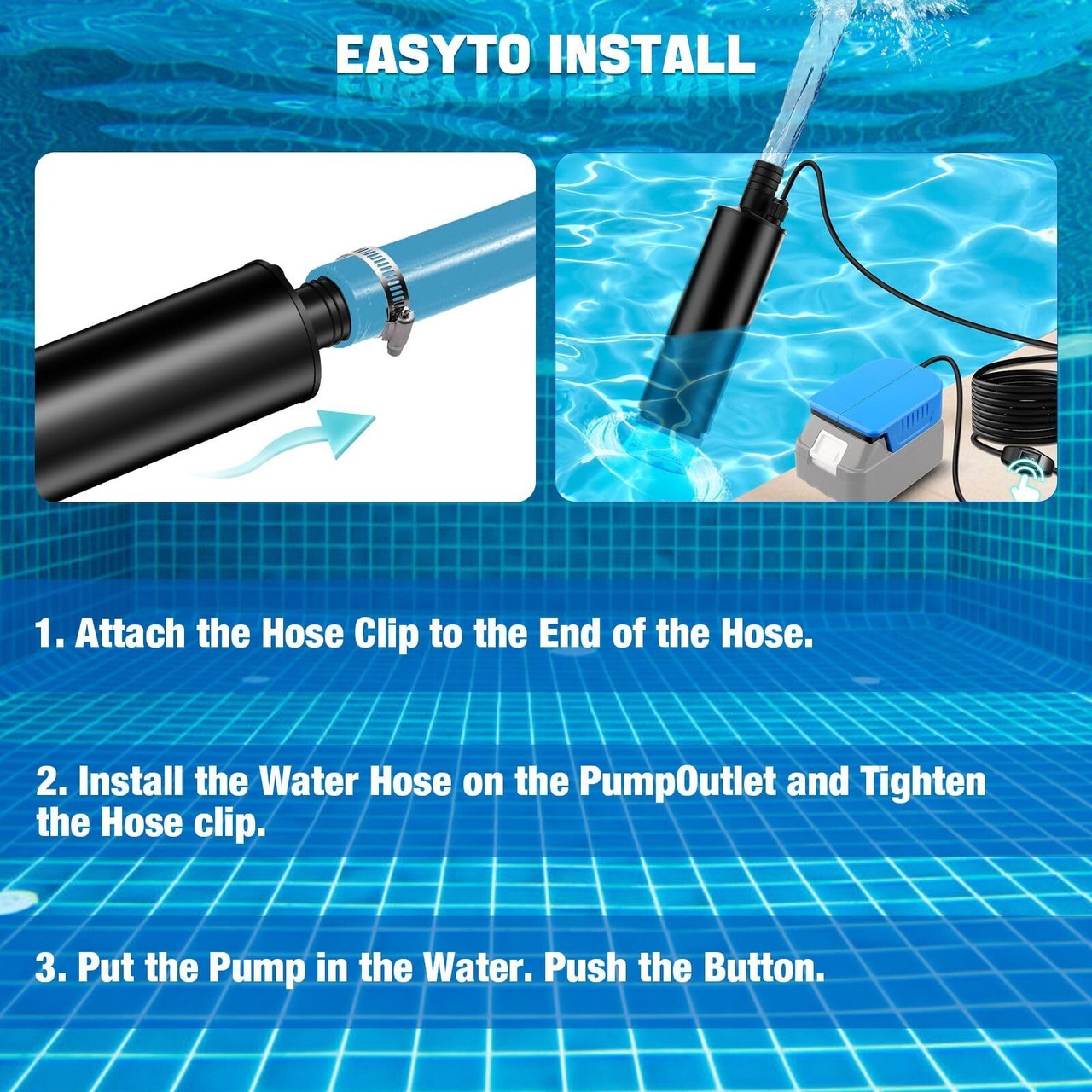 EASYTO INSTALL

1. Attach the Hose Clip to the End of the Hose.

2. Install the Water Hose on the PumpOutlet and Tighten the Hose clip.

3. Put the Pump in the Water. Push the Button.