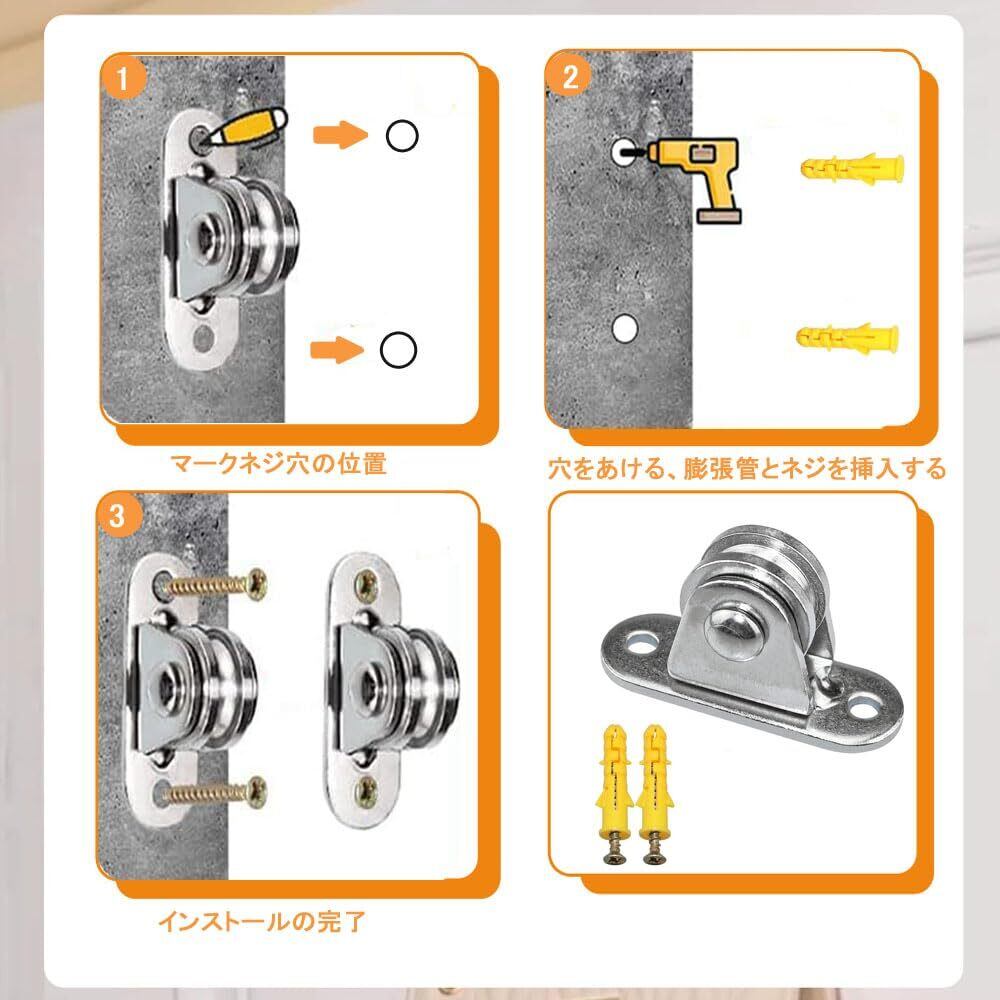 1

マークネジ穴の位置

2

穴をあける、膨張管とネジを挿入する

3

インストールの完了