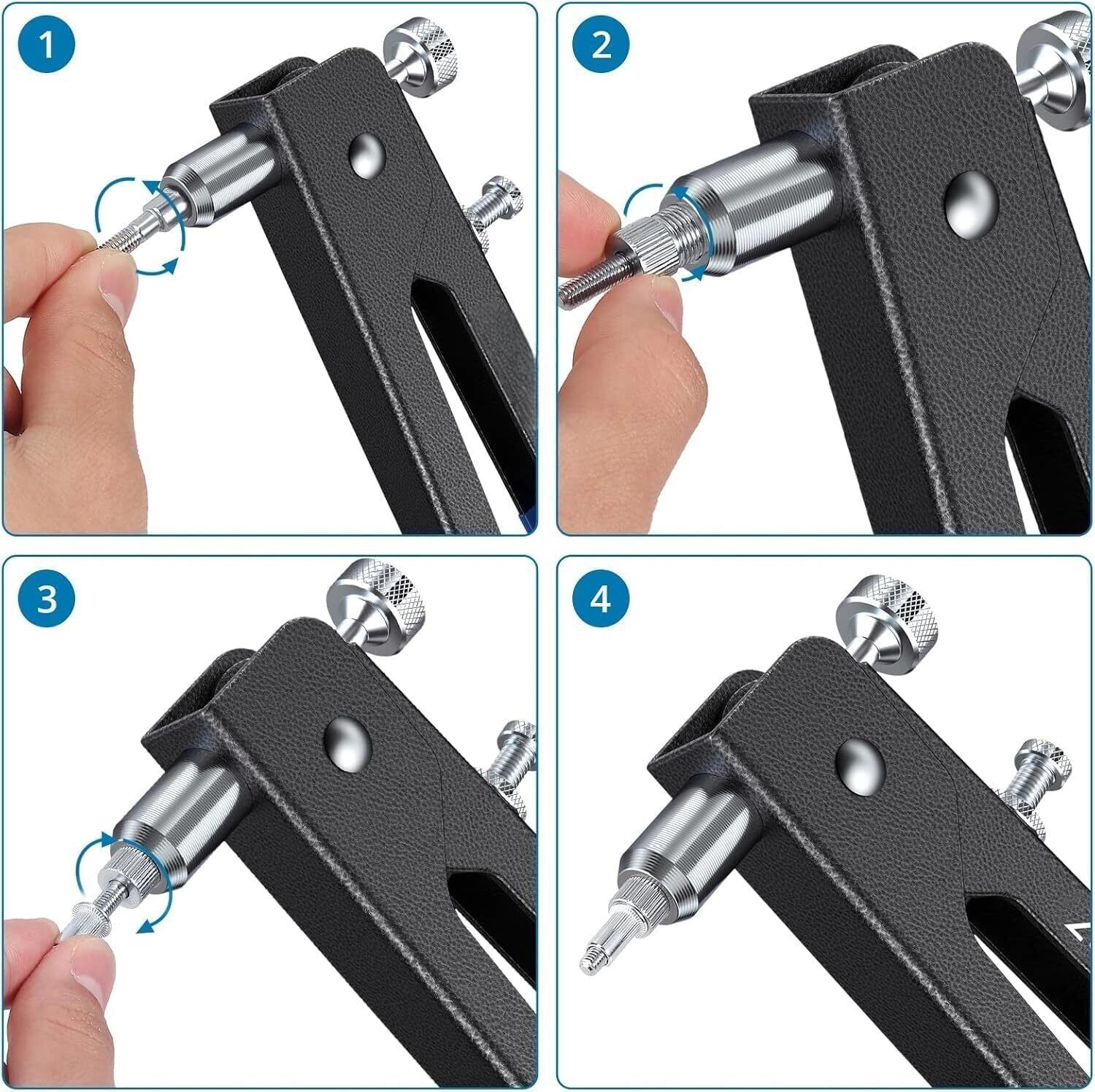 1

2

3

4