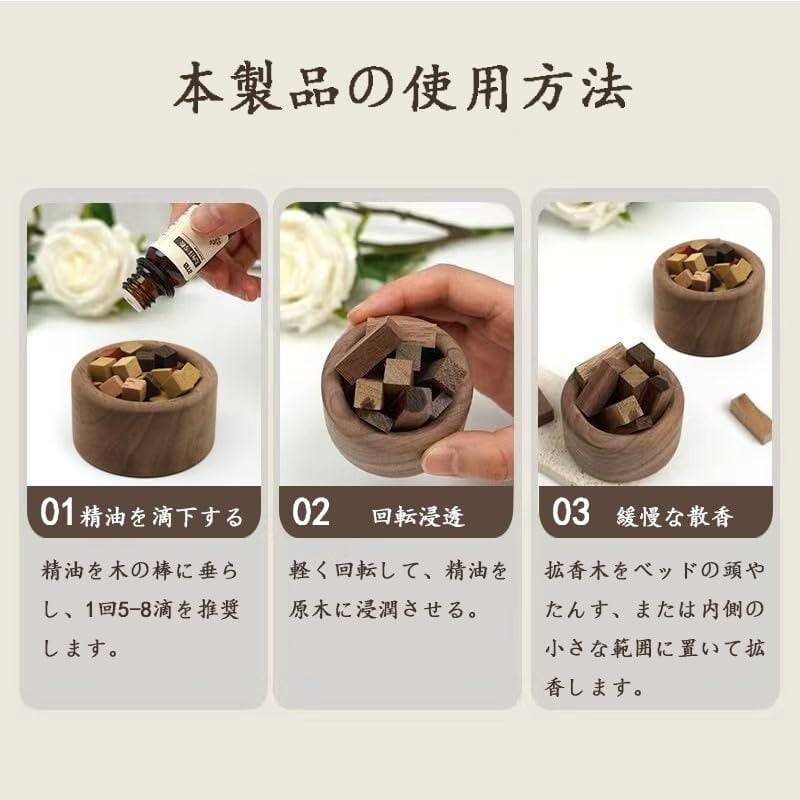 本製品の使用方法

01 精油を滴下する

精油を木の棒に垂らし、1回5-8滴を推奨します。

02 回転浸透

軽く回転して、精油を原木に浸潤させる。

03 緩慢な散香

拡香木をベッドの頭やたんす、または内側の小さな範囲に置いて拡香します。