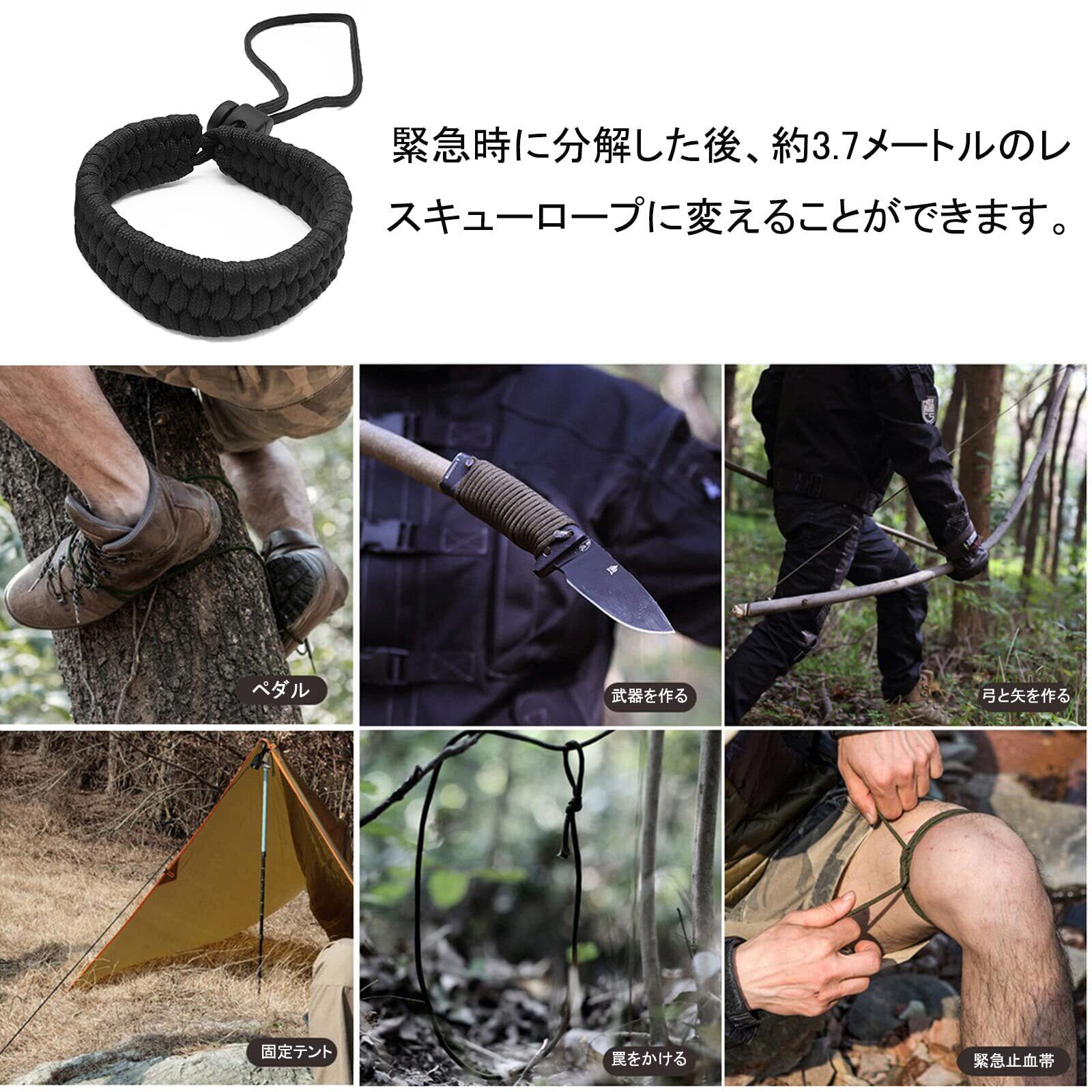 緊急時に分解した後、約3.7メートルのレスキューロープに変えることができます。

ペダル

武器を作る

弓と矢を作る

固定テント

罠をかける

緊急止血帯