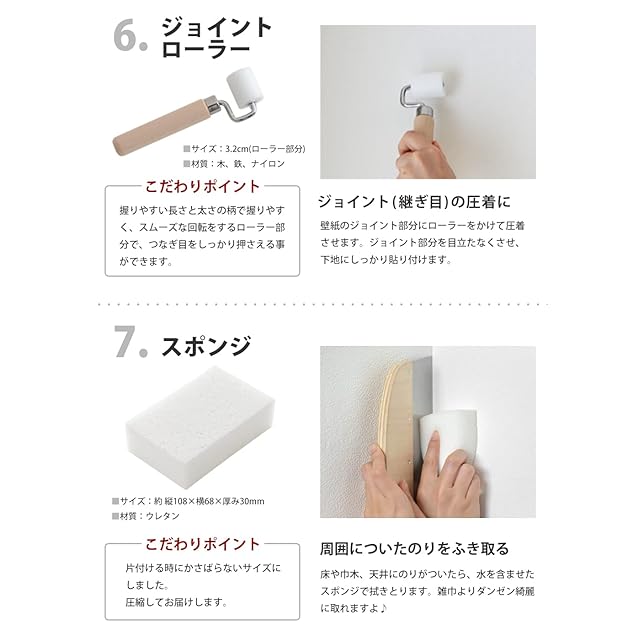 6. ジョイントローラー

■サイズ：3.2cm(ローラー部分)
■材質：木、鉄、ナイロン

こだわりポイント

握りやすい長さと太さの柄で握りやすく、スムーズな回転をするローラー部分で、つなぎ目をしっかり押さえる事ができます。

ジョイント(継ぎ目)の圧着に

壁紙のジョイント部分にローラーをかけて圧着させます。ジョイント部分を目立たなくさせ、下地にしっかり貼り付けます。

7. スポンジ

■サイズ：約 縦108×横68×厚み30mm
■材質：ウレタン

こだわりポイント

片付ける時にかさばらないサイズにしました。
圧縮してお届けします。

周囲についたのりをふき取る

床や巾木、天井にのりがついたら、水を含ませたスポンジで拭きとります。雑巾よりダンゼン綺麗に取れますよ♪