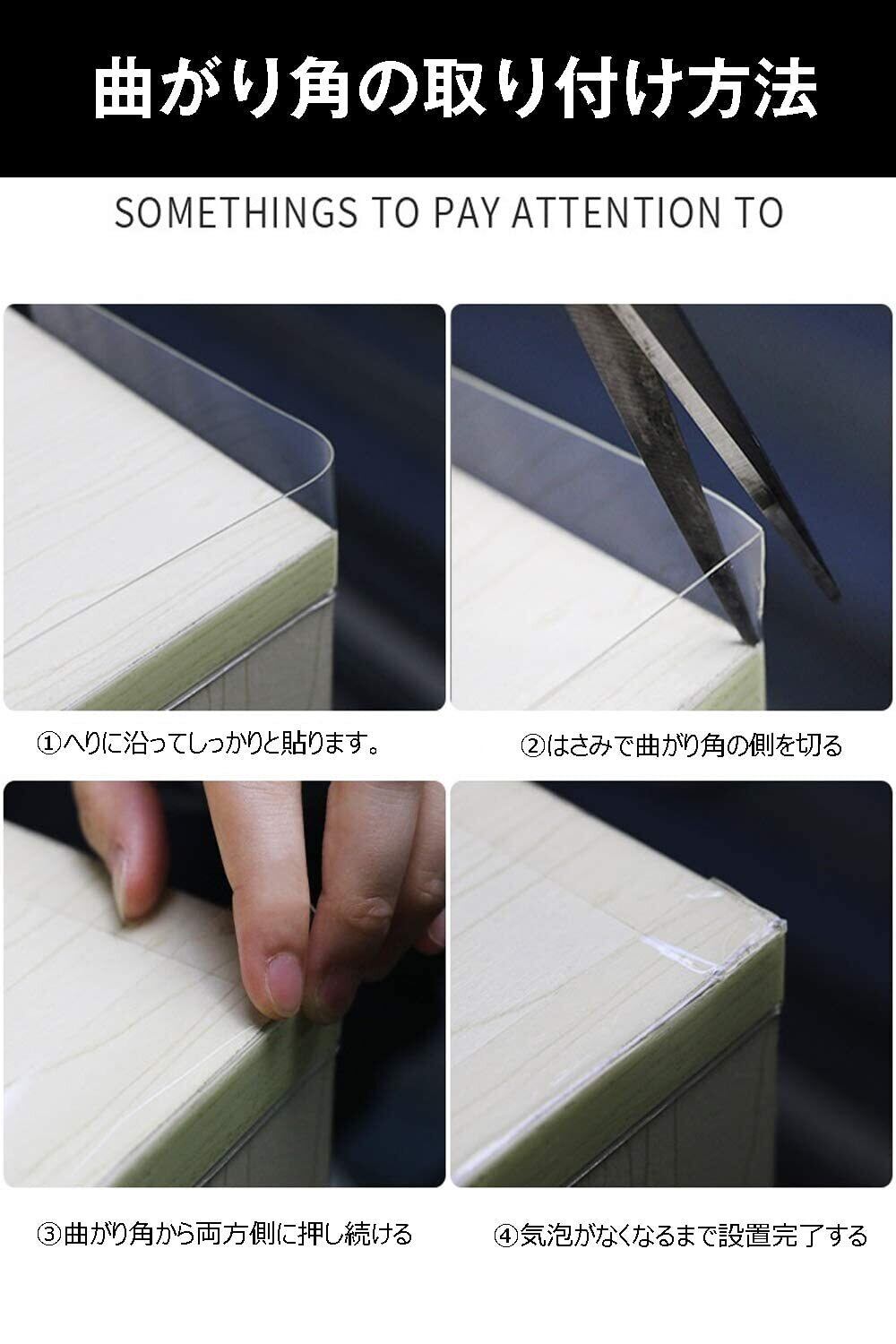 曲がり角の取り付け方法

SOMETHINGS TO PAY ATTENTION TO

①へりに沿ってしっかりと貼ります。

②はさみで曲がり角の側を切る

③曲がり角から両方側に押し続ける

④気泡がなくなるまで設置完了する